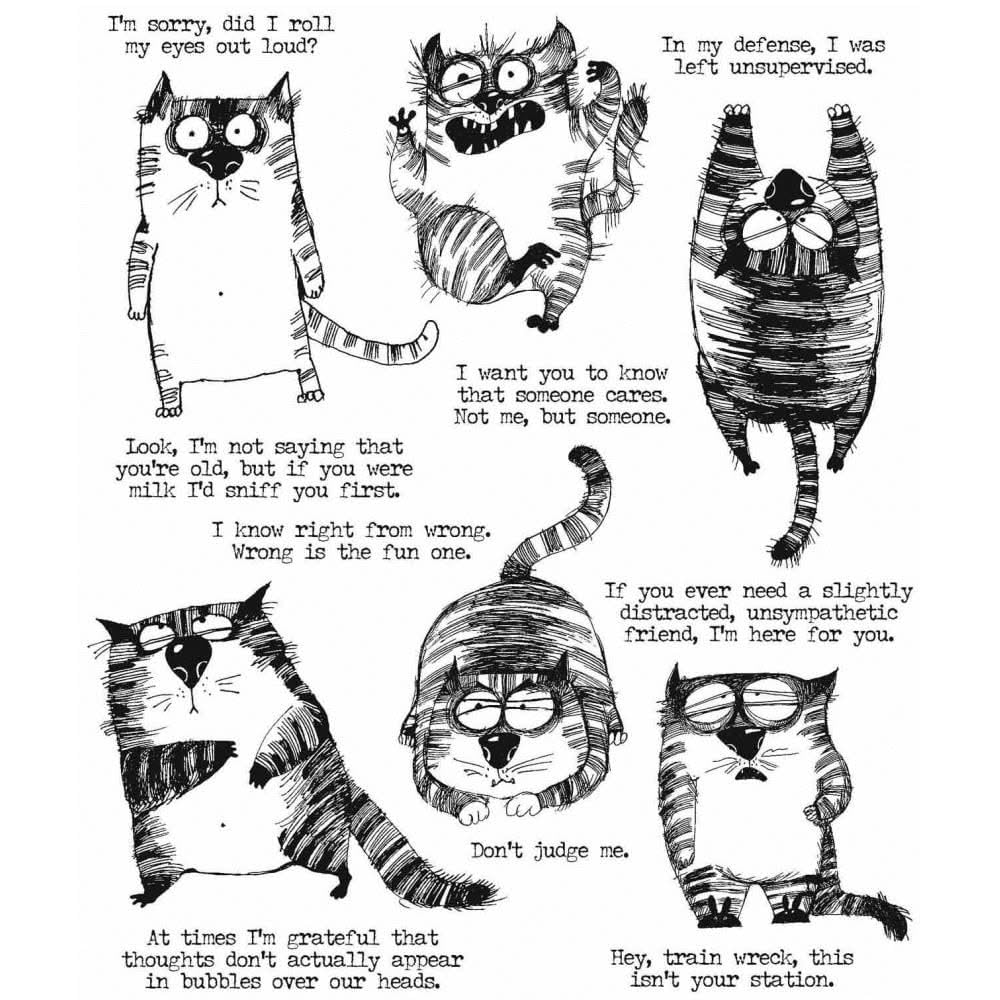 I'm sorry, did I roll my eyes out loud?

In my defense, I was left unsupervised.

I want you to know that someone cares. Not me, but someone.

Look, I'm not saying that you're old, but if you were milk I'd sniff you first.

I know right from wrong. Wrong is the fun one.

If you ever need a slightly distracted, unsympathetic friend, I'm here for you.

Don't judge me.

At times I'm grateful that thoughts don't actually appear in bubbles over our heads.

Hey, train wreck, this isn't your station.