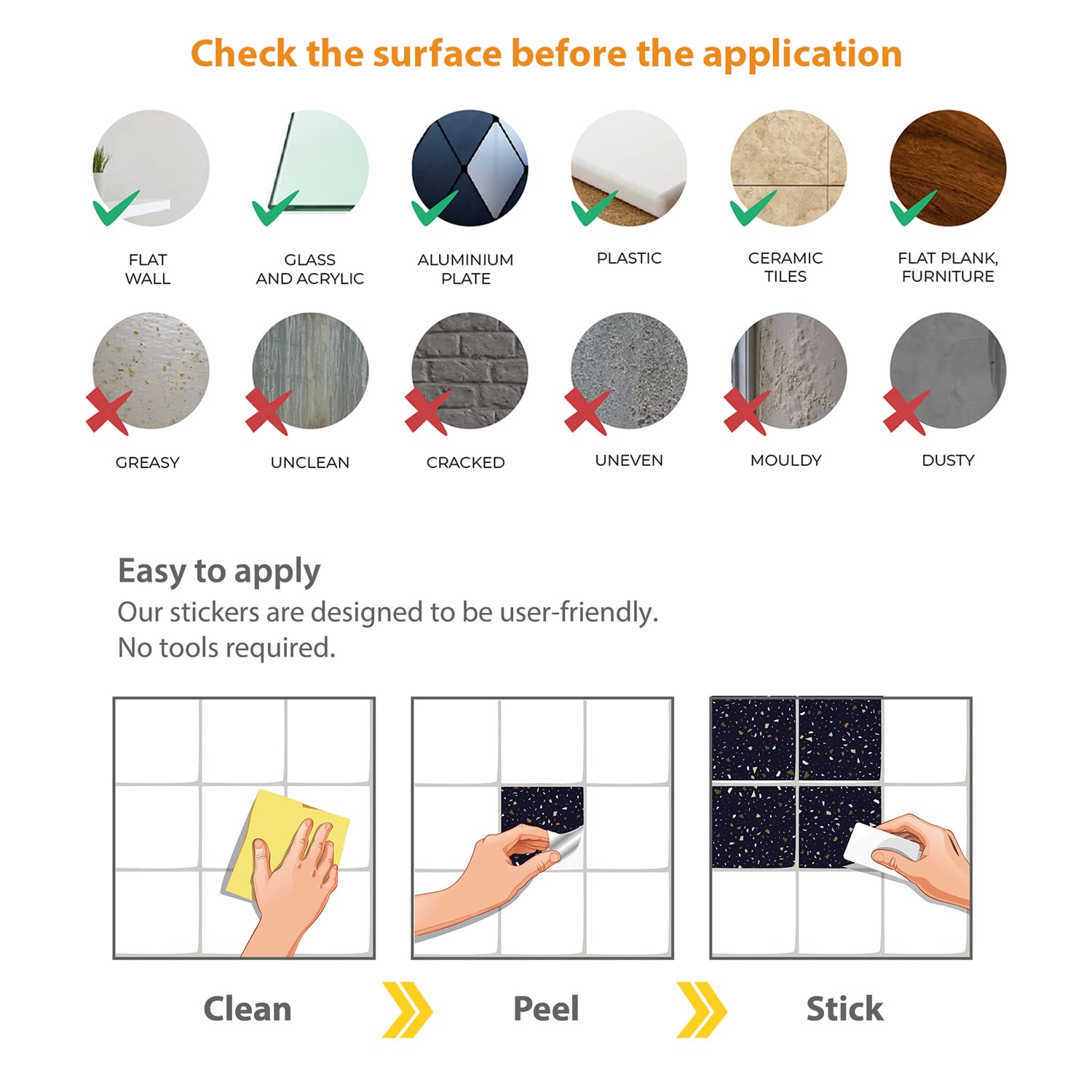 Check the surface before the application

FLAT WALL

GLASS AND ACRYLIC

ALUMINIUM PLATE

PLASTIC

CERAMIC TILES

FLAT PLANK, FURNITURE

GREASY

UNCLEAN

CRACKED

UNEVEN

MOULDY

DUSTY

Easy to apply
Our stickers are designed to be user-friendly.
No tools required.

Clean

Peel

Stick