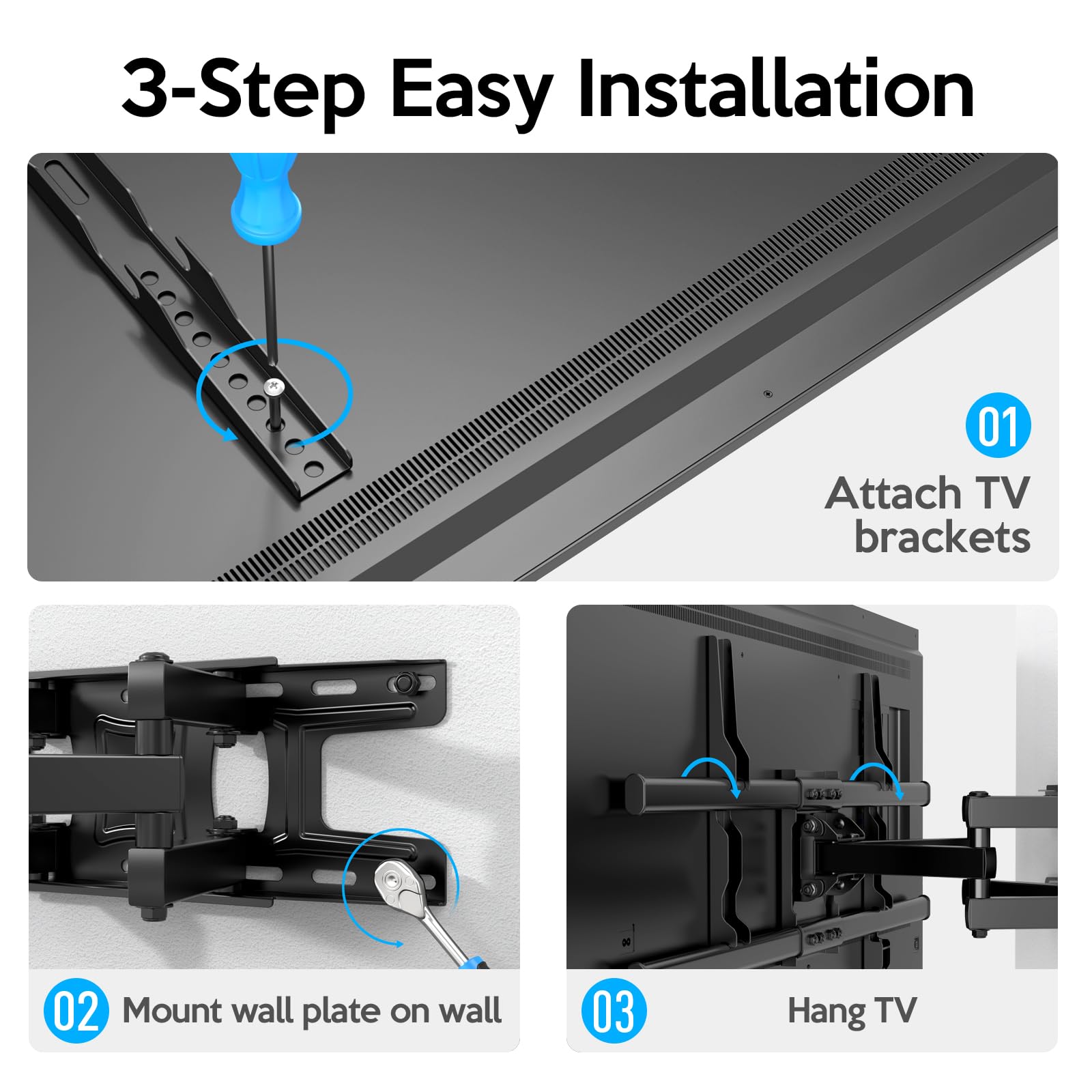 3-Step Easy Installation

01
Attach TV brackets

02 Mount wall plate on wall

03 Hang TV