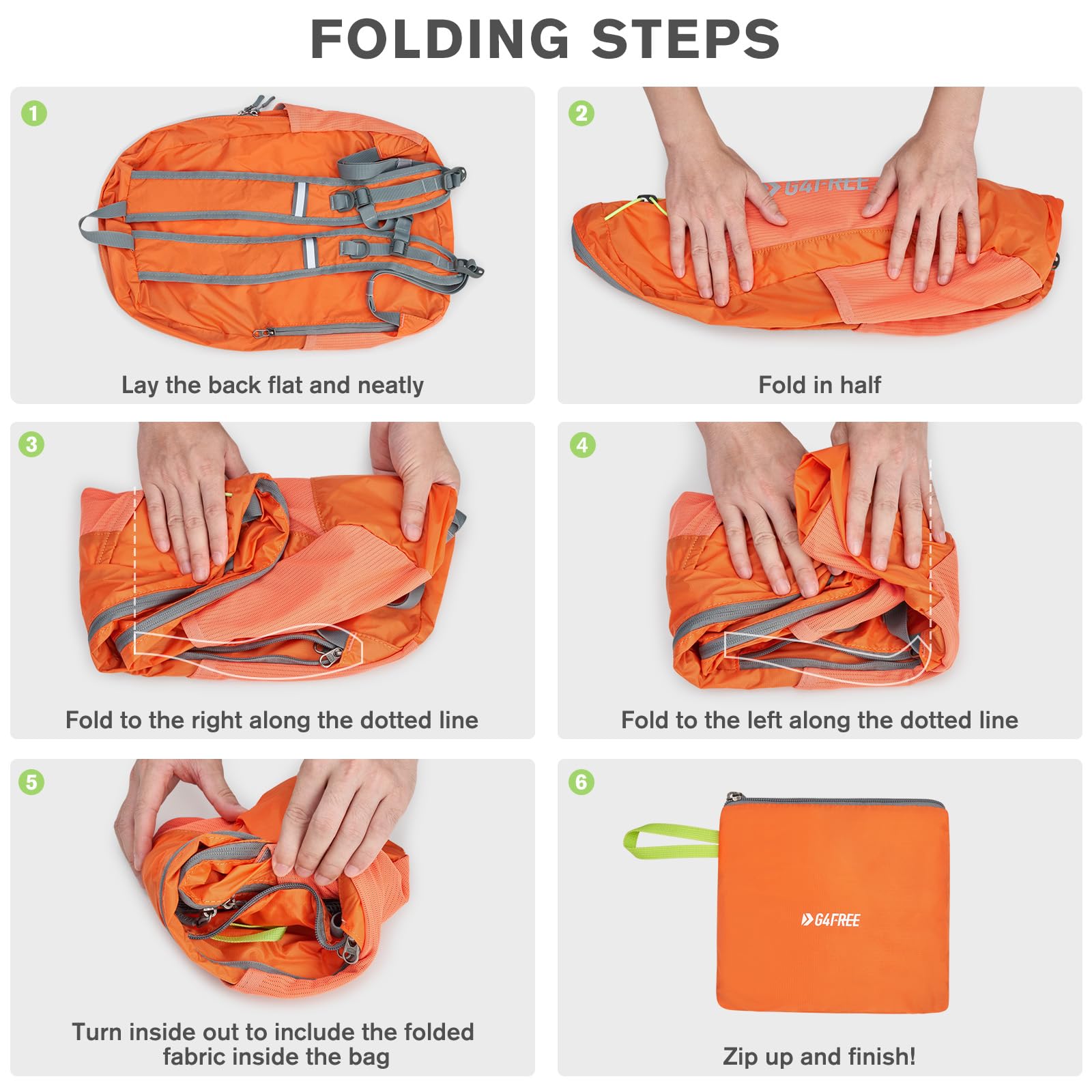 FOLDING STEPS

1
Lay the back flat and neatly

2
G4FREE
Fold in half

3
Fold to the right along the dotted line

4
Fold to the left along the dotted line

5
Turn inside out to include the folded fabric inside the bag

6
G4FREE
Zip up and finish!