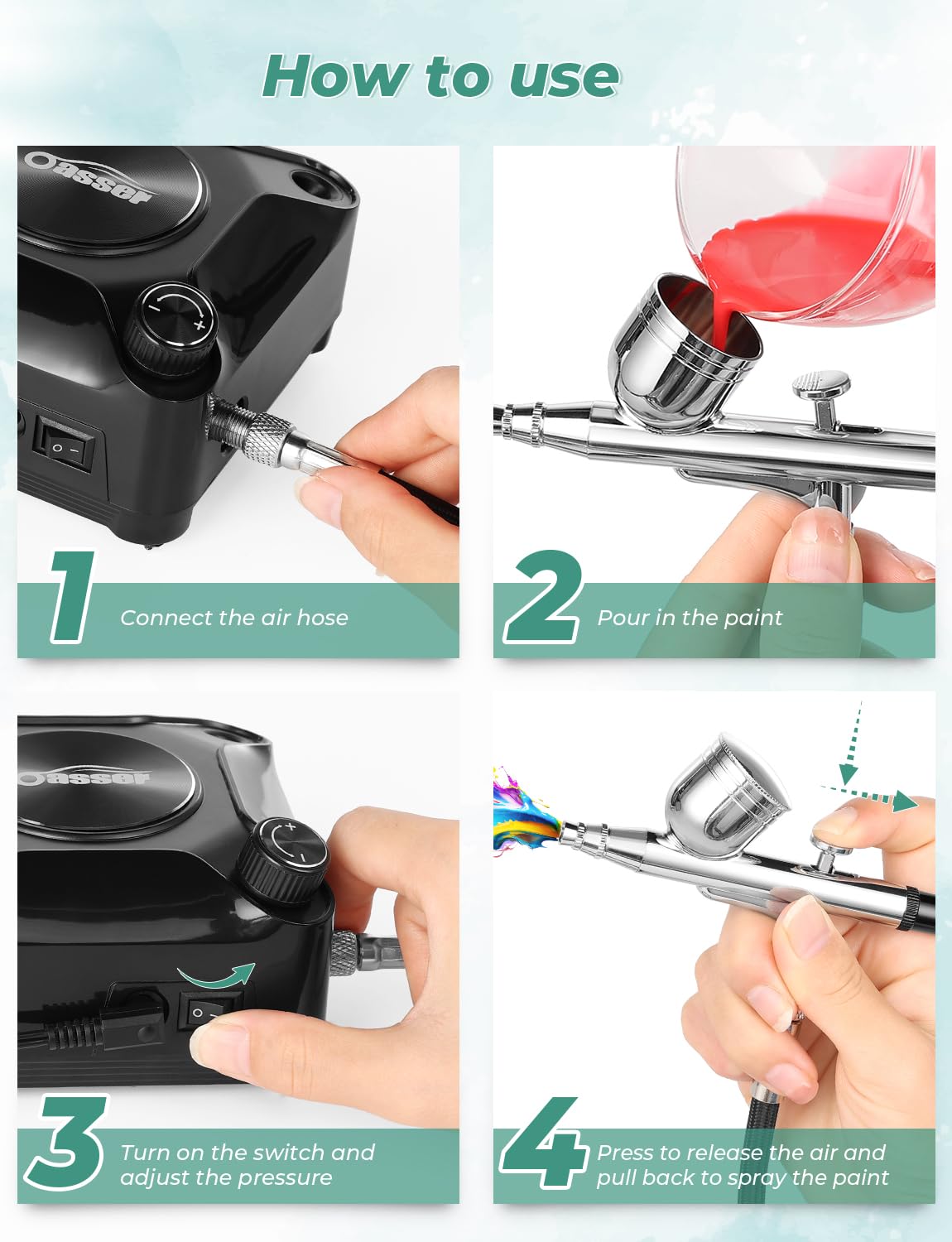 How to use

Oasser

1 Connect the air hose

2 Pour in the paint

Oasser

3 Turn on the switch and adjust the pressure

4 Press to release the air and pull back to spray the paint