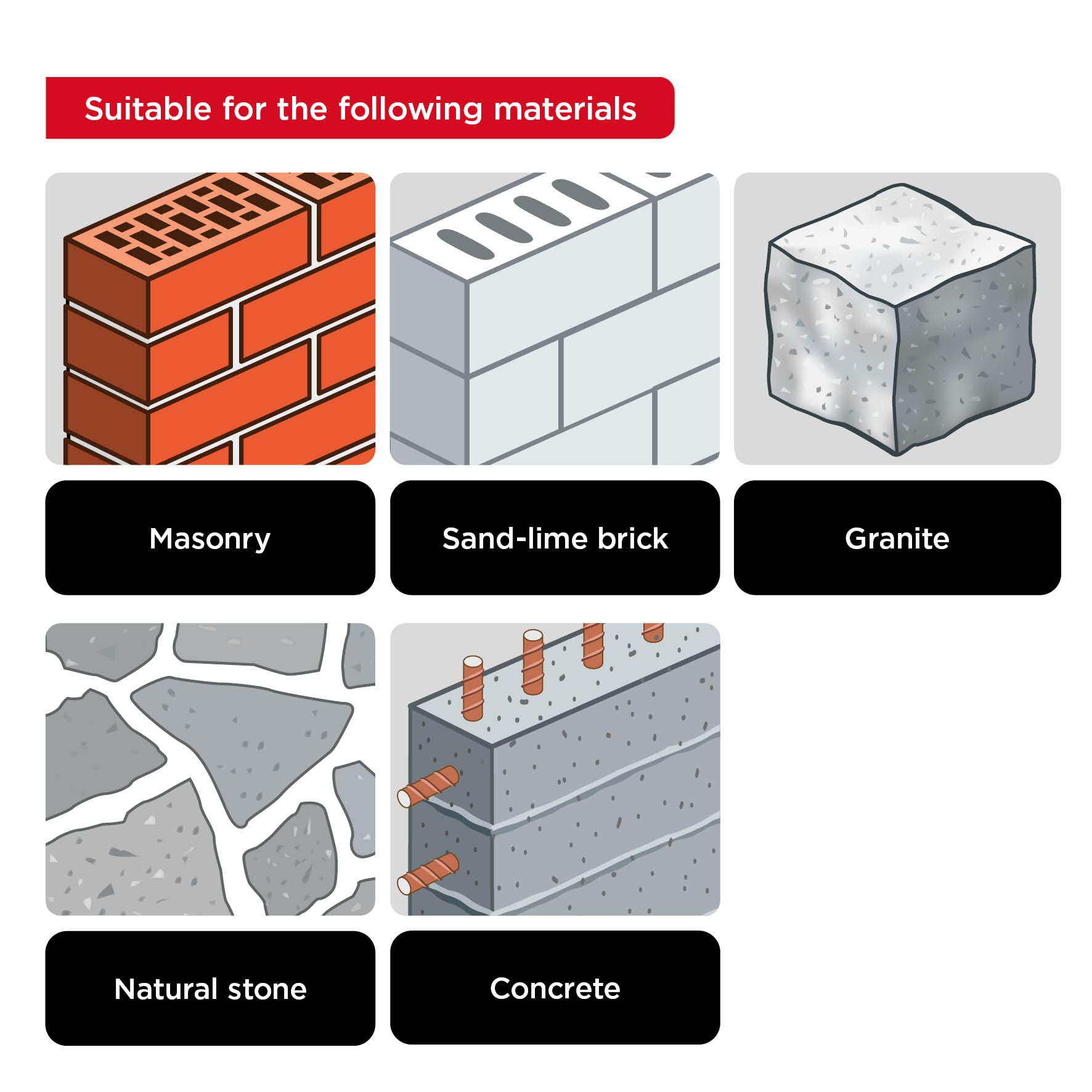 Suitable for the following materials

Masonry

Sand-lime brick

Granite

Natural stone

Concrete