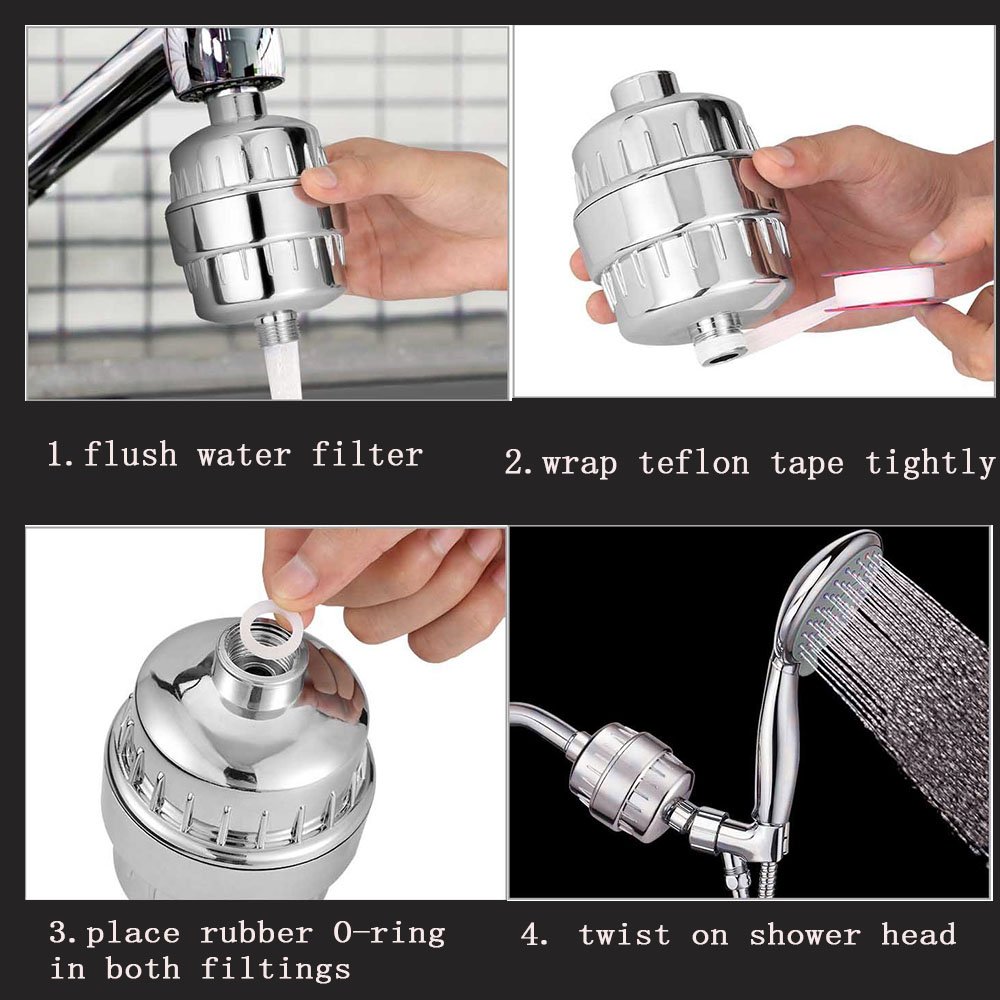 1. flush water filter

2. wrap teflon tape tightly

3. place rubber O-ring in both filtings

4. twist on shower head