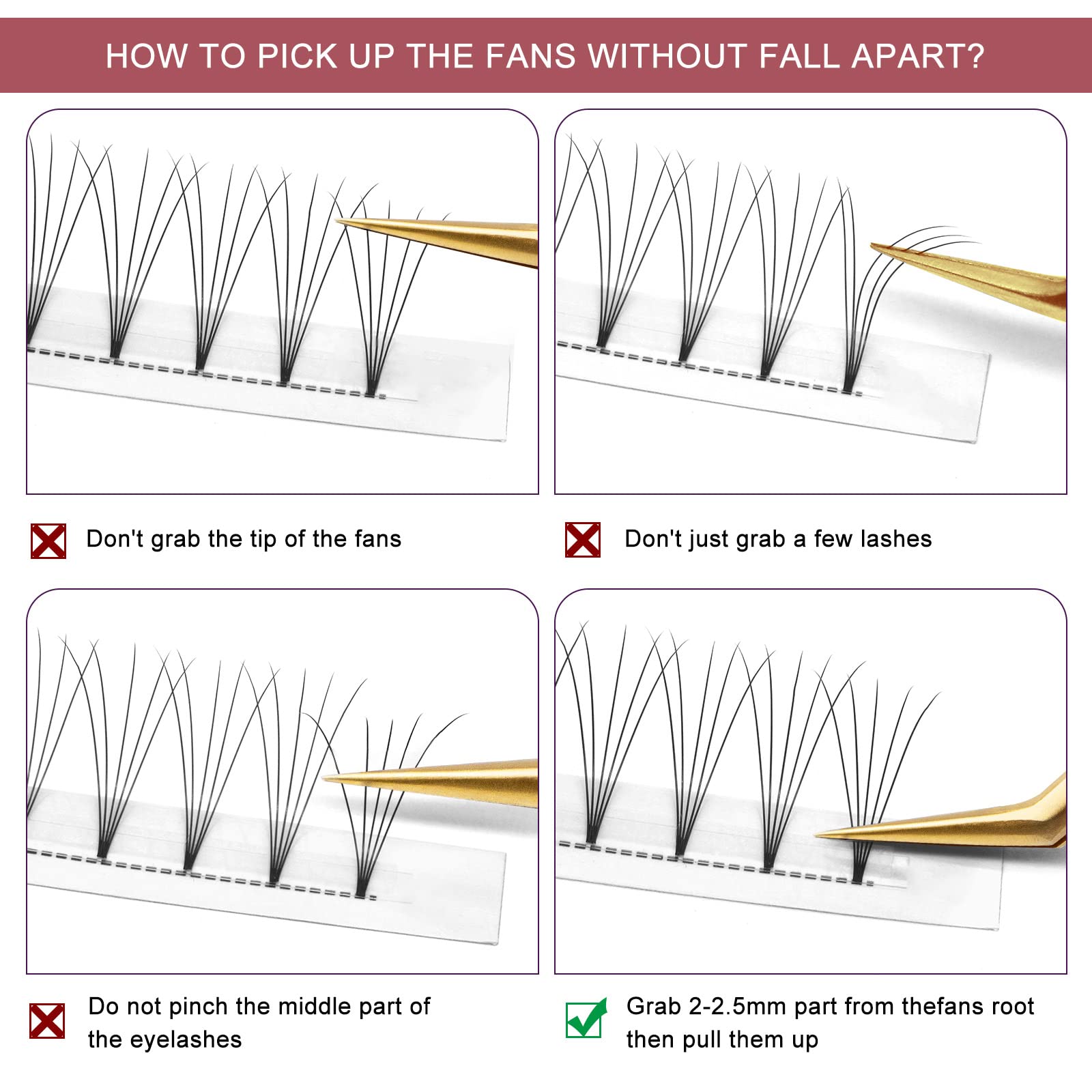 HOW TO PICK UP THE FANS WITHOUT FALL APART?

Don't grab the tip of the fans

Don't just grab a few lashes

Do not pinch the middle part of the eyelashes

Grab 2-2.5mm part from thefans root then pull them up