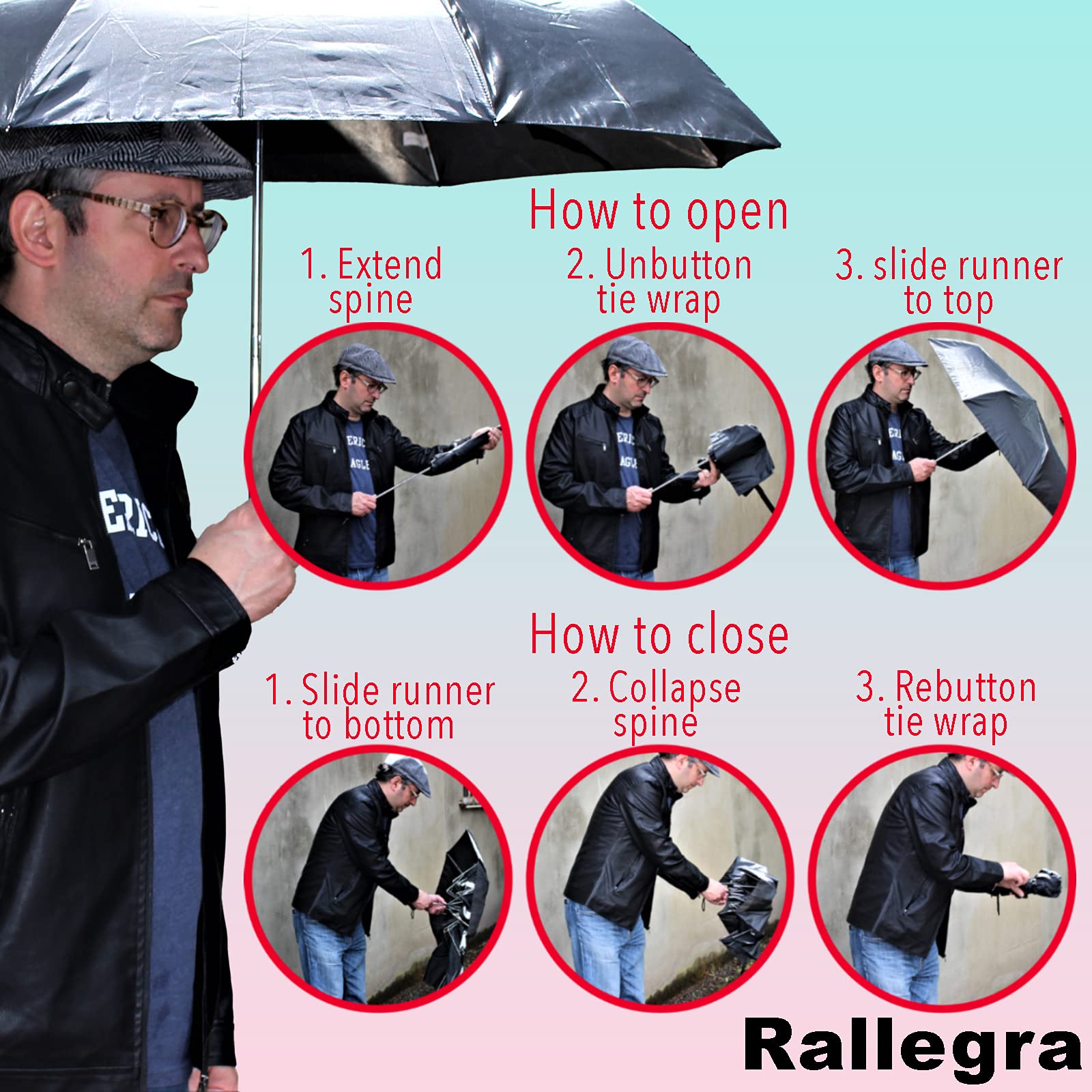 How to open

1. Extend spine

2. Unbutton tie wrap

3. slide runner to top

How to close

1. Slide runner to bottom

2. Collapse spine

3. Rebutton tie wrap

Rallegra