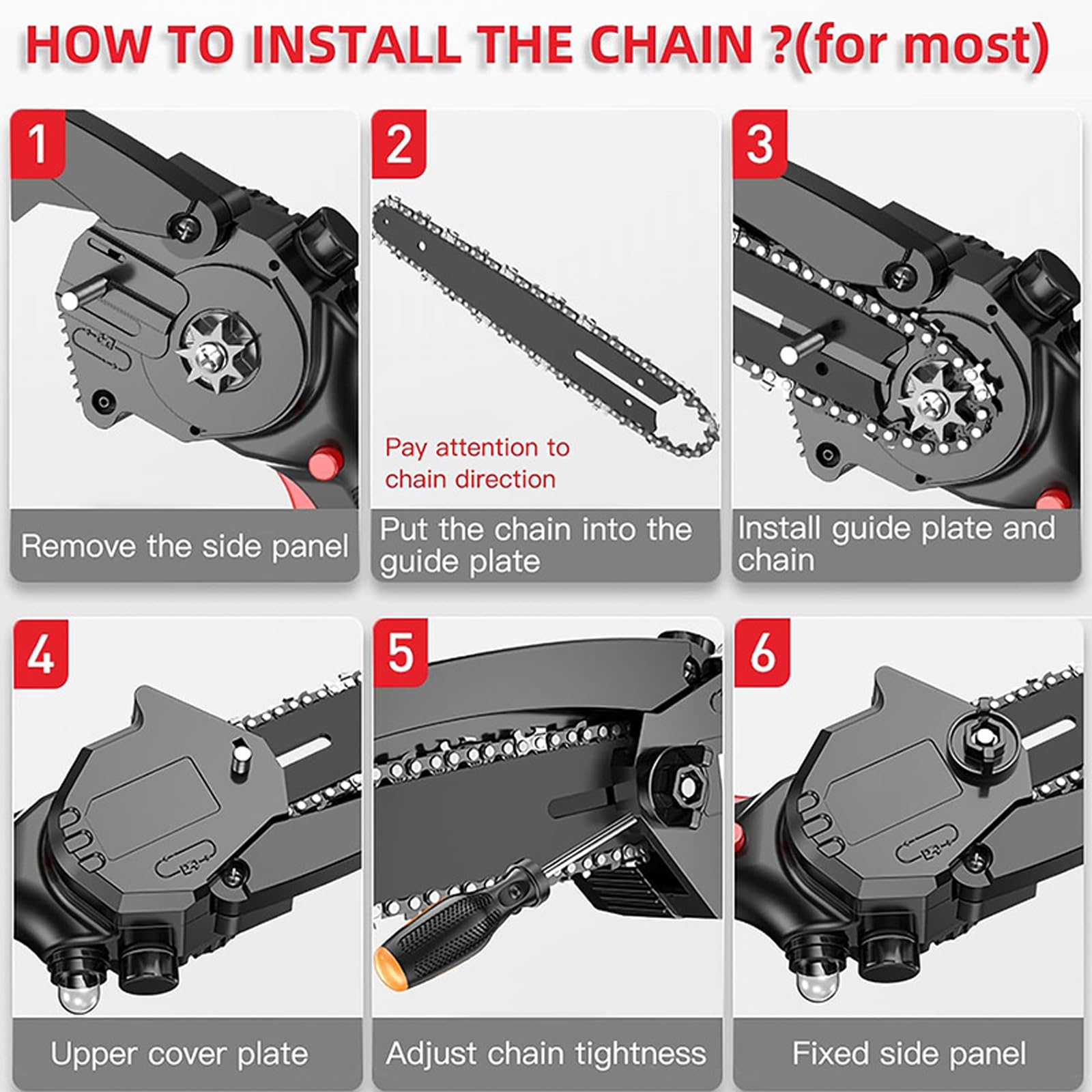 HOW TO INSTALL THE CHAIN ?(for most)

1
Remove the side panel

2
Pay attention to chain direction
Put the chain into the guide plate

3
Install guide plate and chain

4
Upper cover plate

5
Adjust chain tightness

6
Fixed side panel