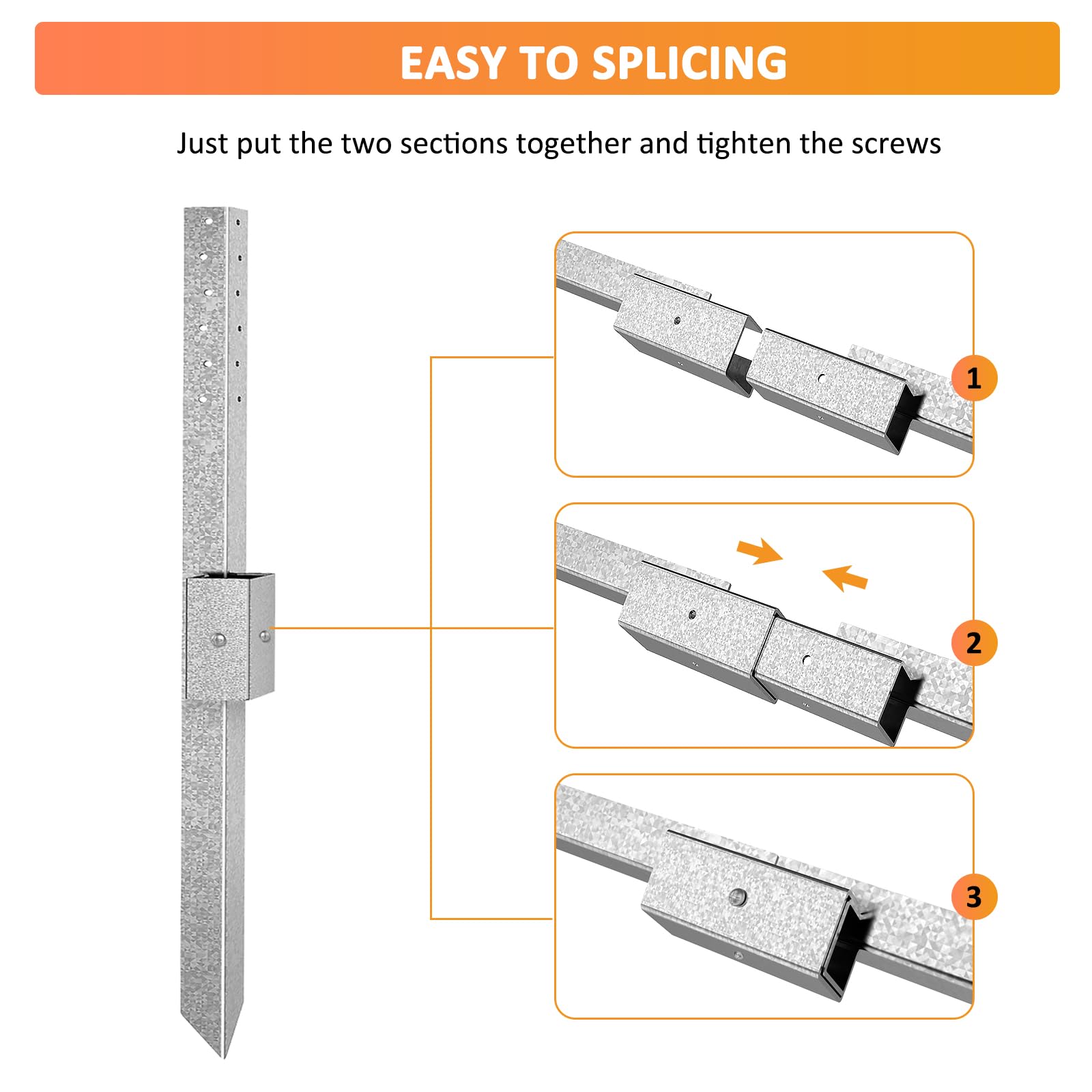 EASY TO SPLICING

Just put the two sections together and tighten the screws

1

2

3