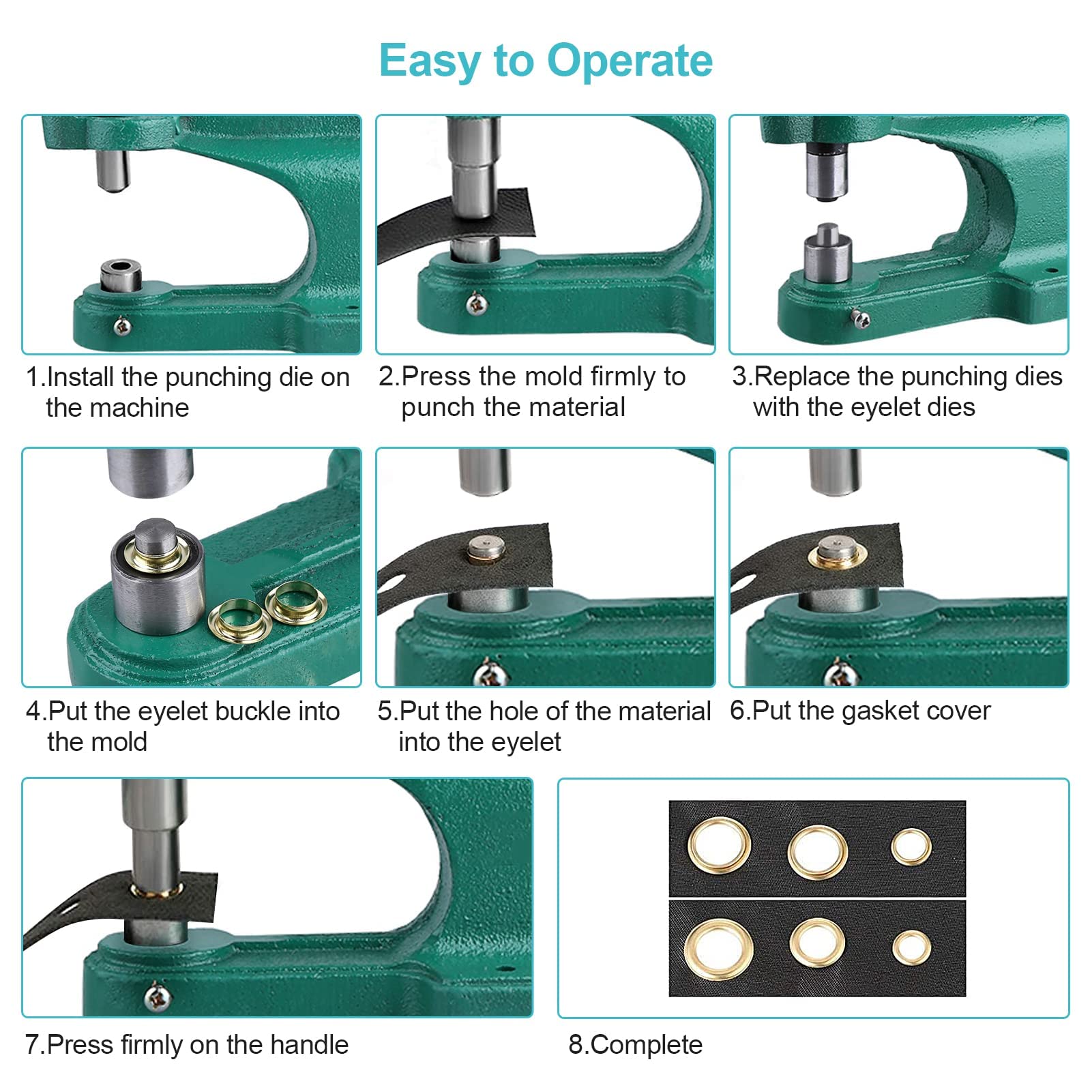 Easy to Operate

1.Install the punching die on the machine

2.Press the mold firmly to punch the material

3.Replace the punching dies with the eyelet dies

4.Put the eyelet buckle into the mold

5.Put the hole of the material into the eyelet

6.Put the gasket cover

7.Press firmly on the handle

8.Complete