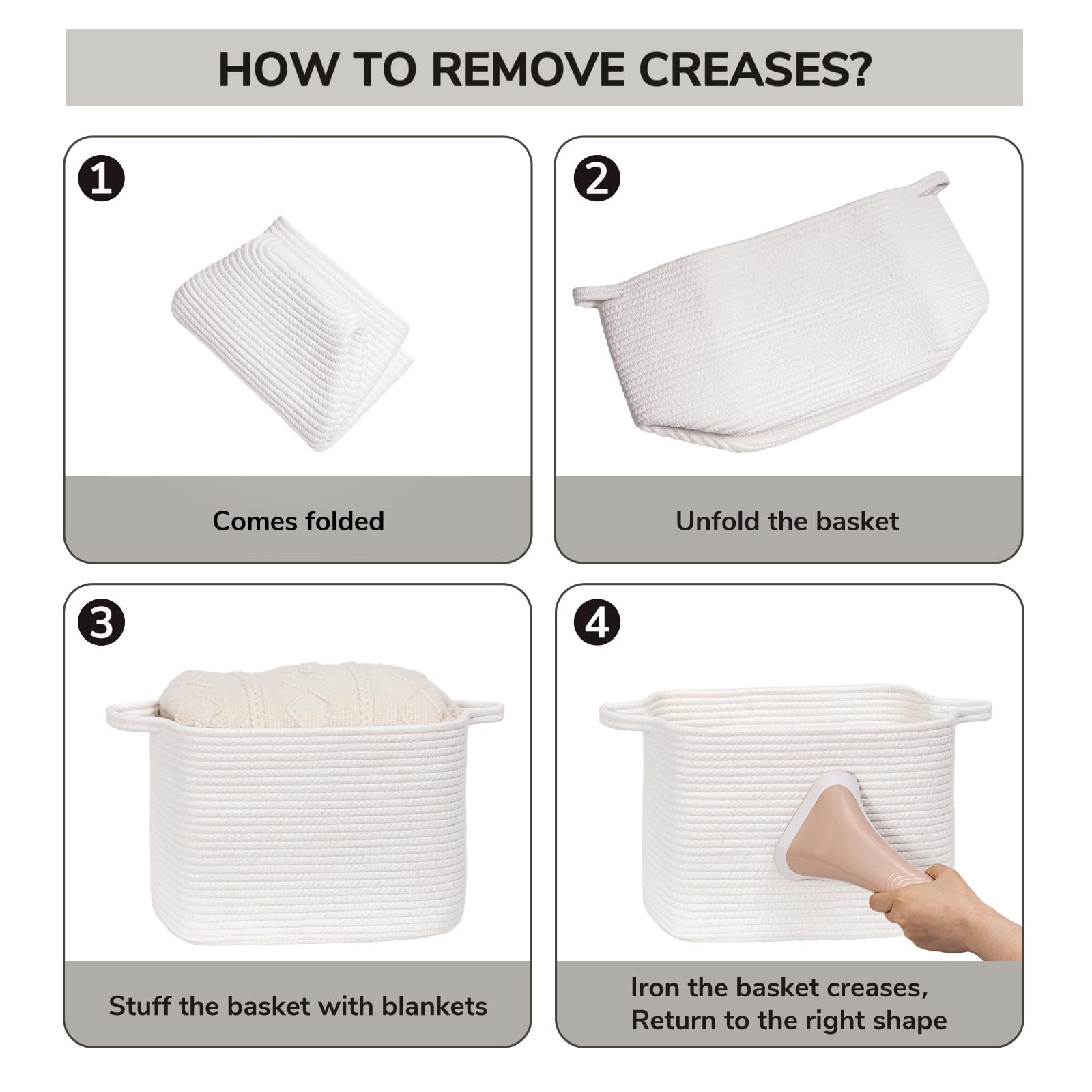 HOW TO REMOVE CREASES?

1

Comes folded

2

Unfold the basket

3

Stuff the basket with blankets

4

Iron the basket creases, Return to the right shape