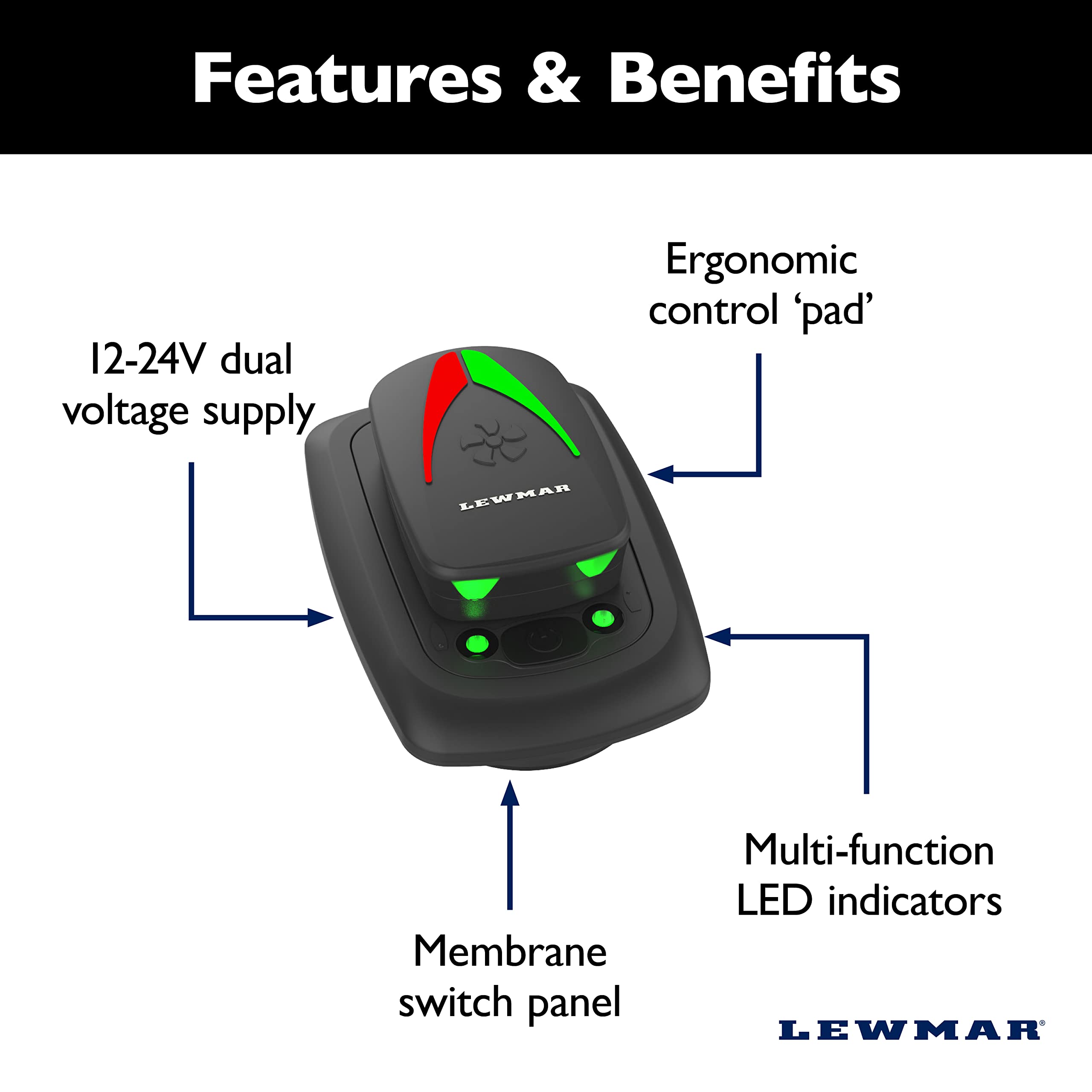 Features & Benefits

Ergonomic control ‘pad’

12-24V dual voltage supply

LEWMAR

Multi-function LED indicators

Membrane switch panel

LEWMAR®