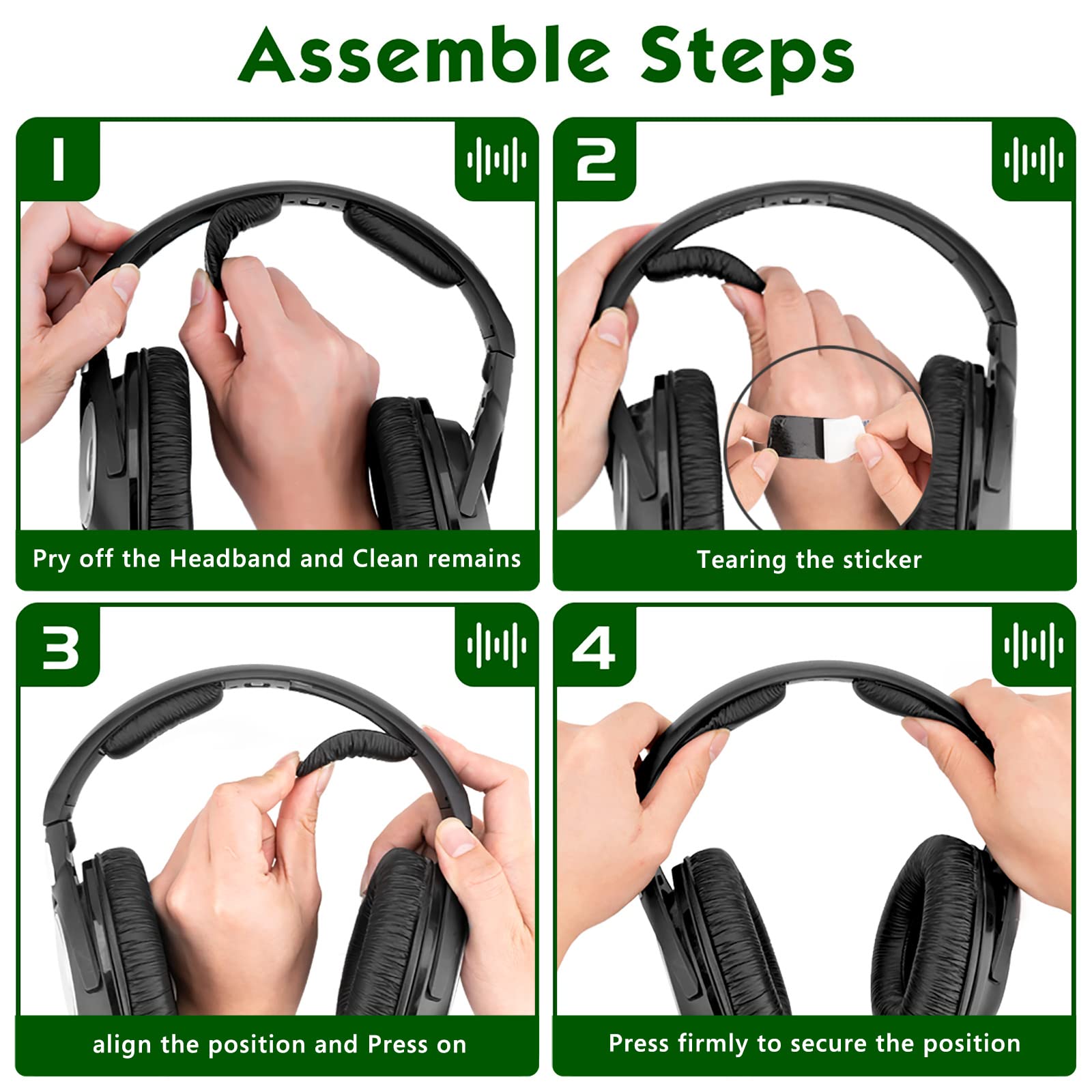 Assemble Steps

1

Pry off the Headband and Clean remains

2

Tearing the sticker

3

align the position and Press on

4

Press firmly to secure the position