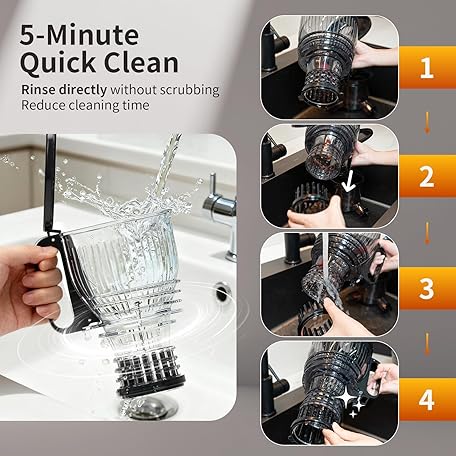 5-Minute
Quick Clean

Rinse directly without scrubbing
Reduce cleaning time

1

2

3

4