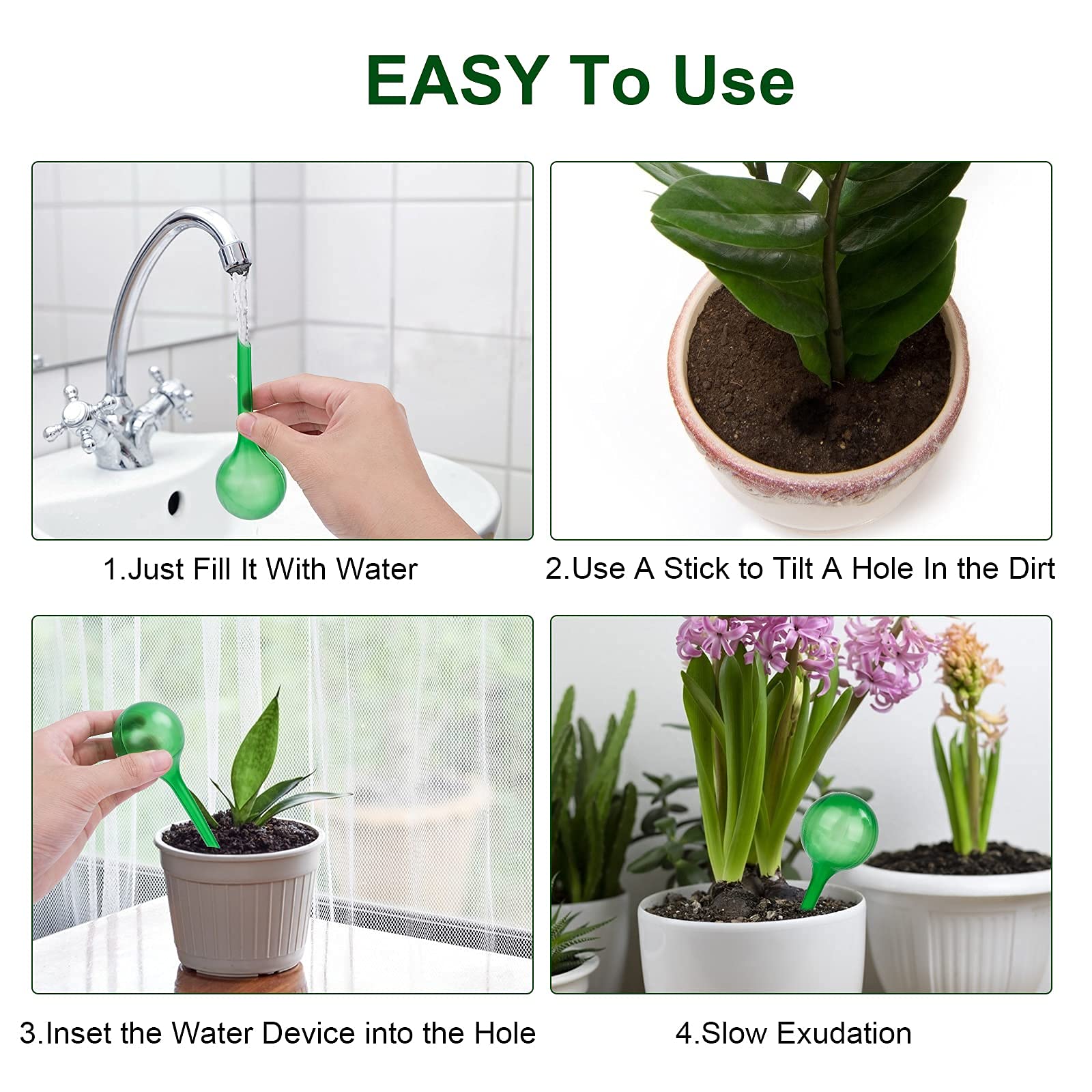 EASY To Use

1.Just Fill It With Water

2.Use A Stick to Tilt A Hole In the Dirt

3.Inset the Water Device into the Hole

4.Slow Exudation