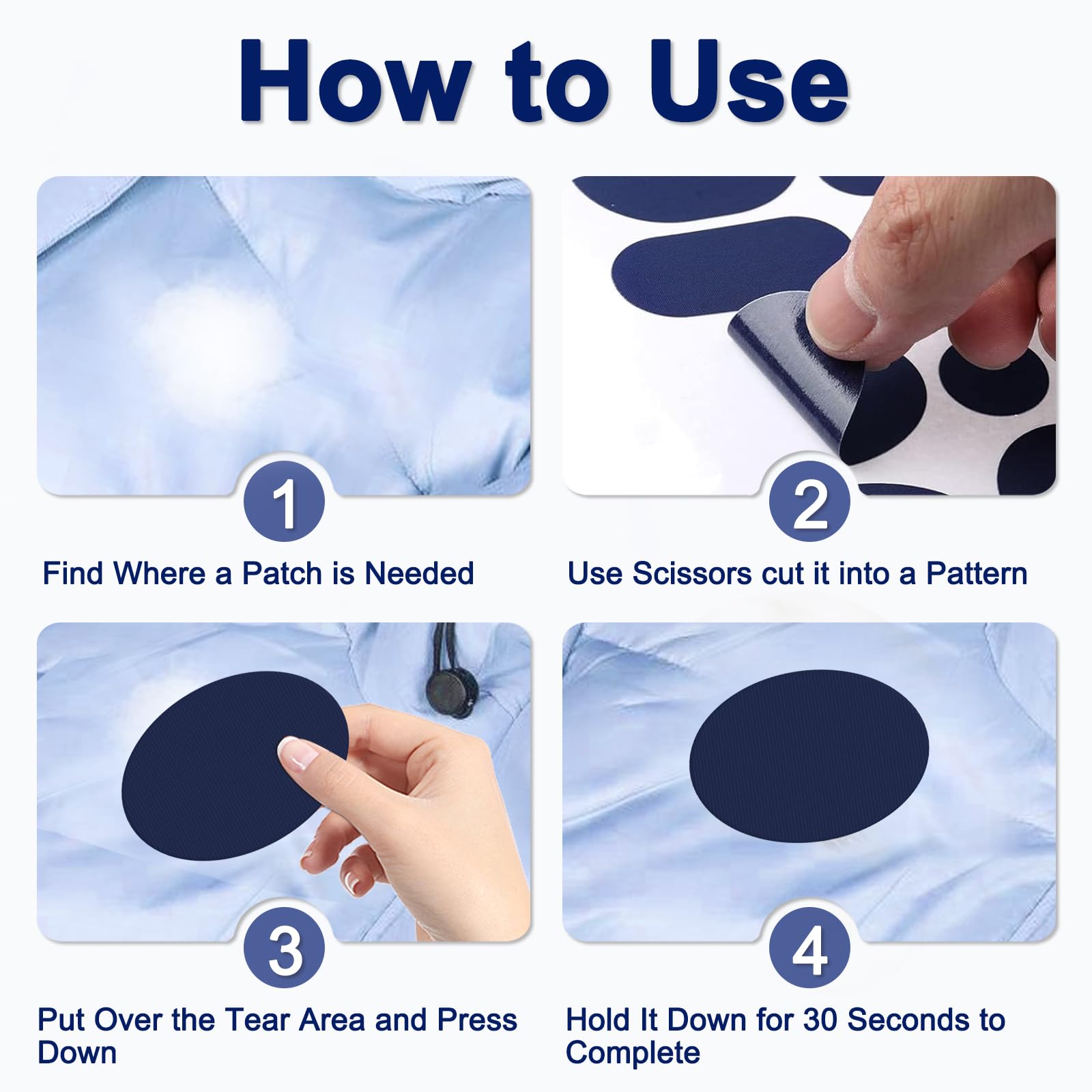 How to Use

1

Find Where a Patch is Needed

2

Use Scissors cut it into a Pattern

3

Put Over the Tear Area and Press Down

4

Hold It Down for 30 Seconds to Complete