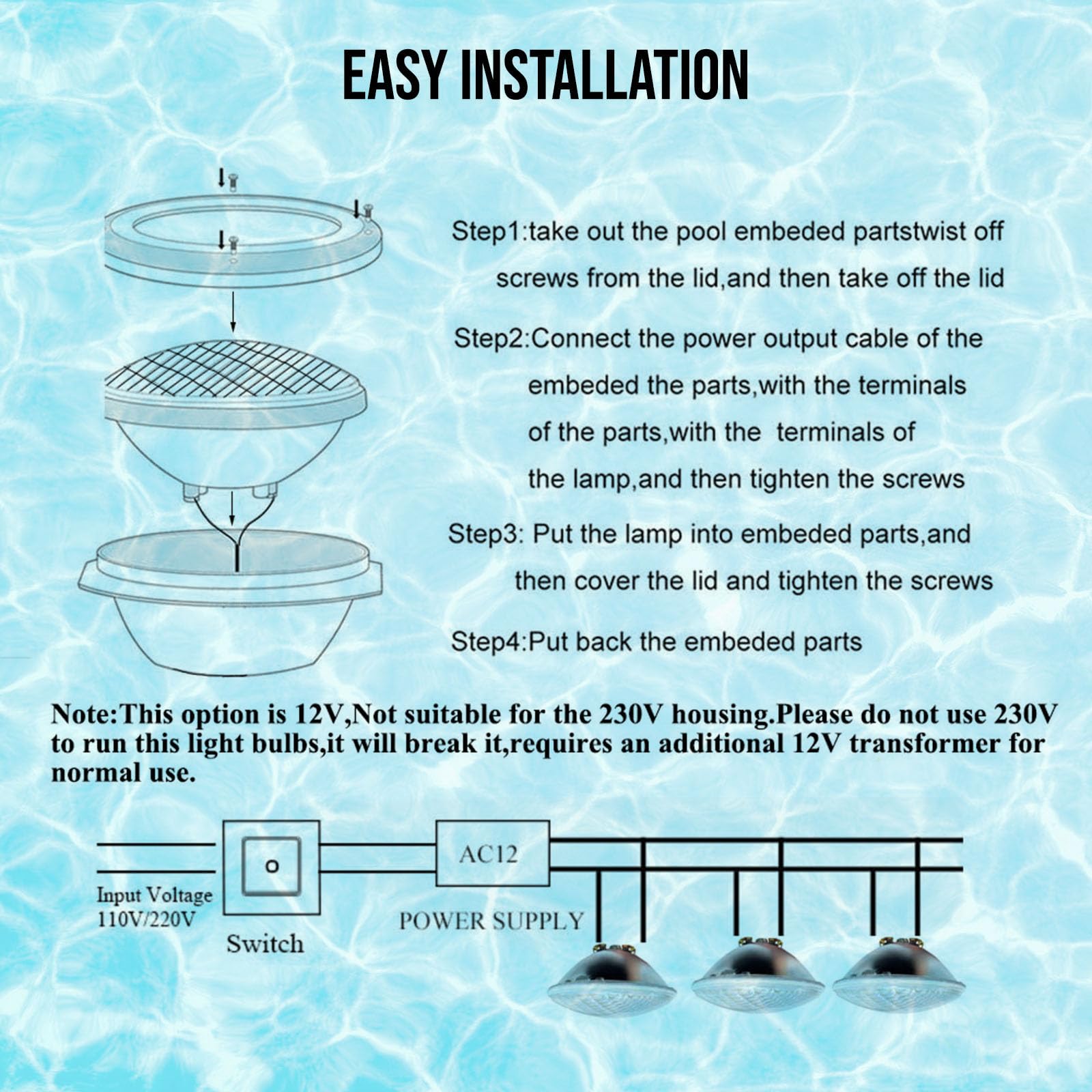 EASY INSTALLATION

Step1:take out the pool embeded partstwist off screws from the lid,and then take off the lid

Step2:Connect the power output cable of the embeded the parts,with the terminals of the parts,with the terminals of the lamp,and then tighten the screws

Step3: Put the lamp into embeded parts,and then cover the lid and tighten the screws

Step4:Put back the embeded parts

Note:This option is 12V,Not suitable for the 230V housing.Please do not use 230V to run this light bulbs,it will break it,requires an additional 12V transformer for normal use.

Input Voltage 110V/220V

Switch

AC12

POWER SUPPLY