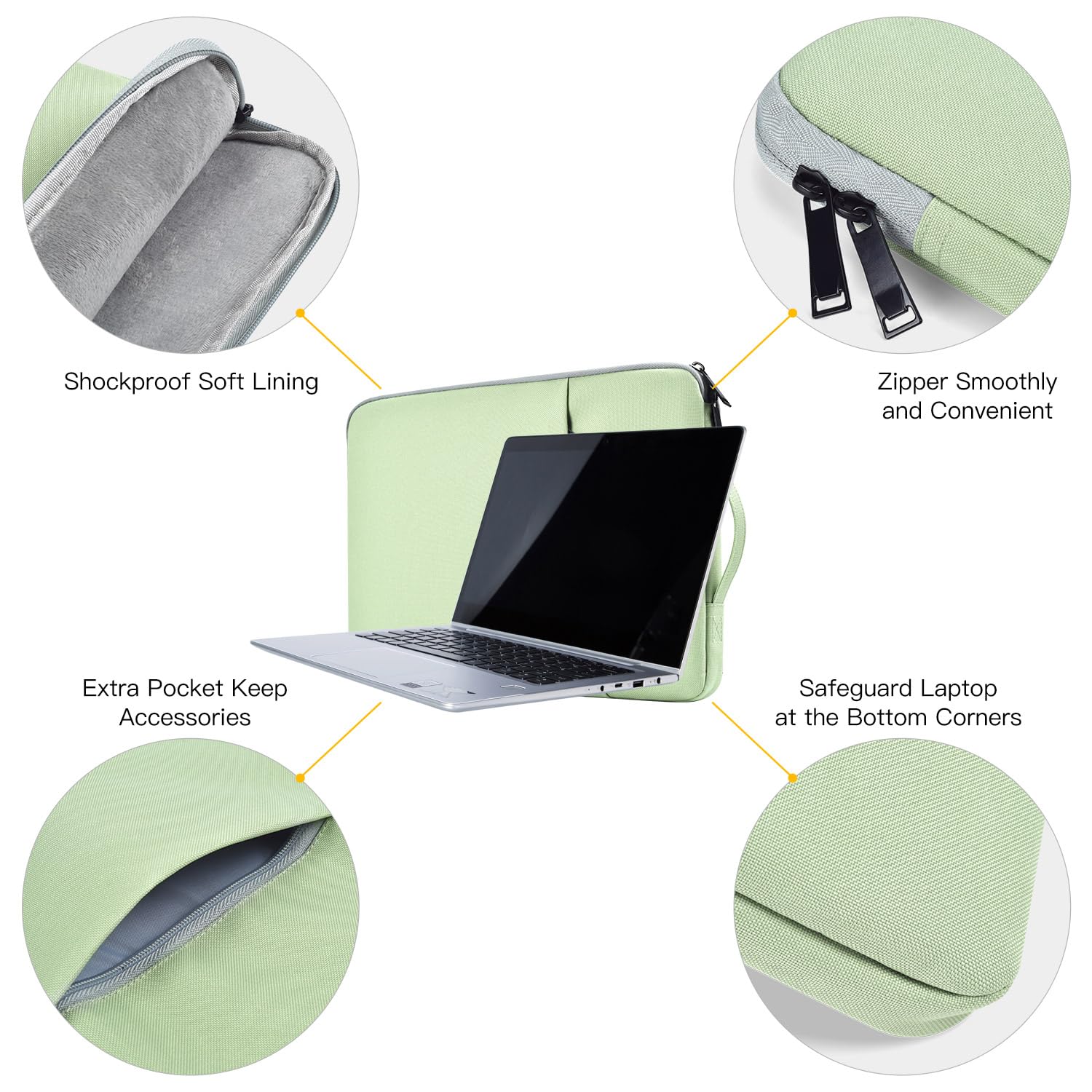 Shockproof Soft Lining

Zipper Smoothly and Convenient

Extra Pocket Keep Accessories

Safeguard Laptop at the Bottom Corners