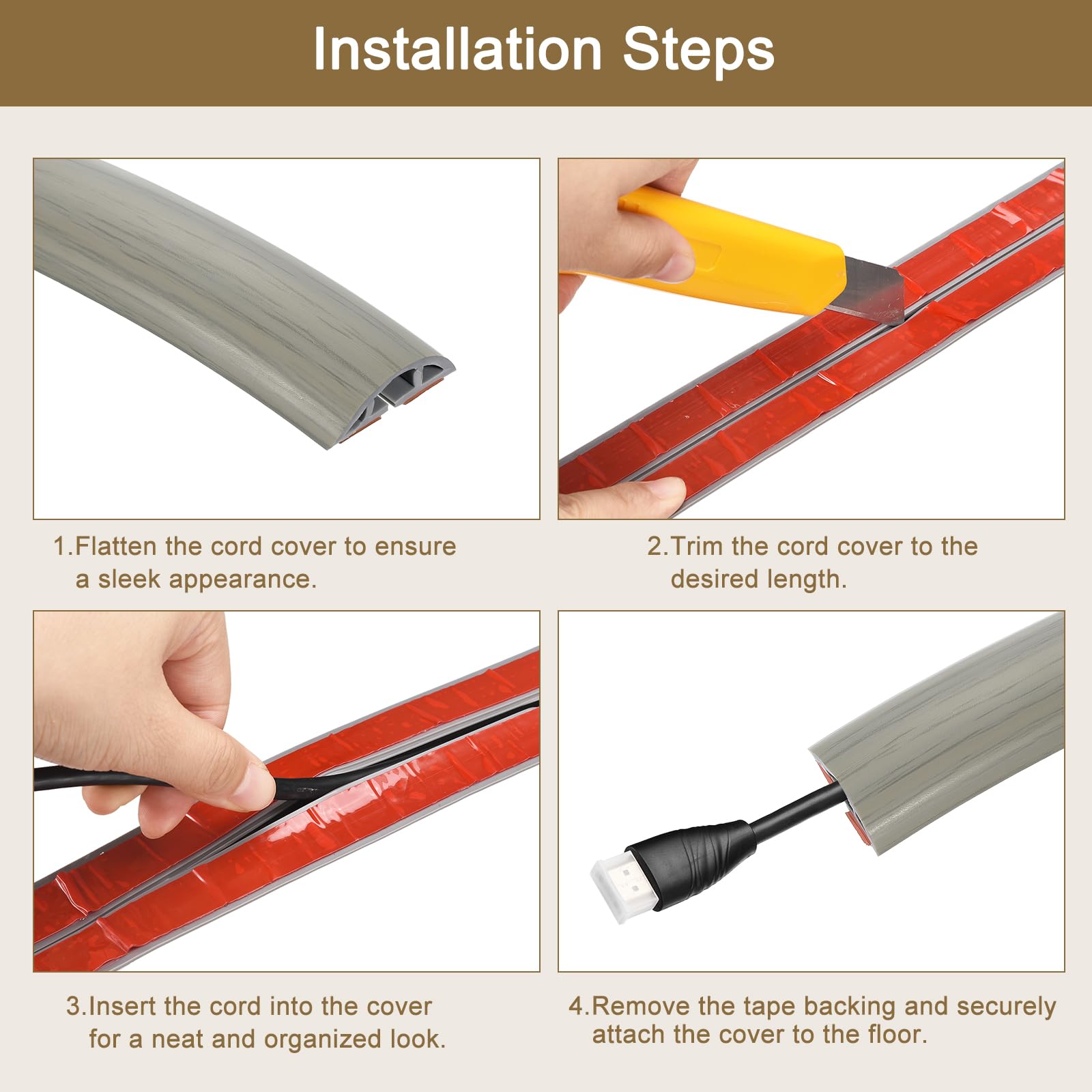 Installation Steps

1.Flatten the cord cover to ensure a sleek appearance.

2.Trim the cord cover to the desired length.

3.Insert the cord into the cover for a neat and organized look.

4.Remove the tape backing and securely attach the cover to the floor.