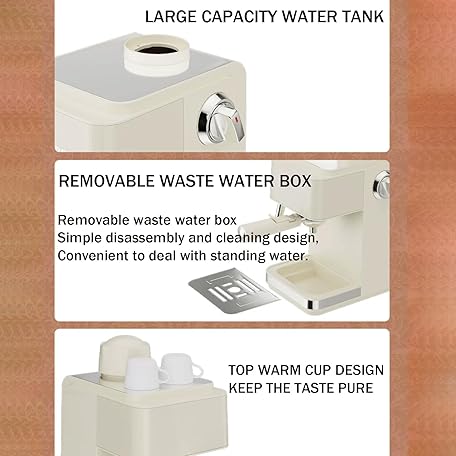 LARGE CAPACITY WATER TANK

REMOVABLE WASTE WATER BOX

Removable waste water box
Simple disassembly and cleaning design,
Convenient to deal with standing water.

TOP WARM CUP DESIGN
KEEP THE TASTE PURE