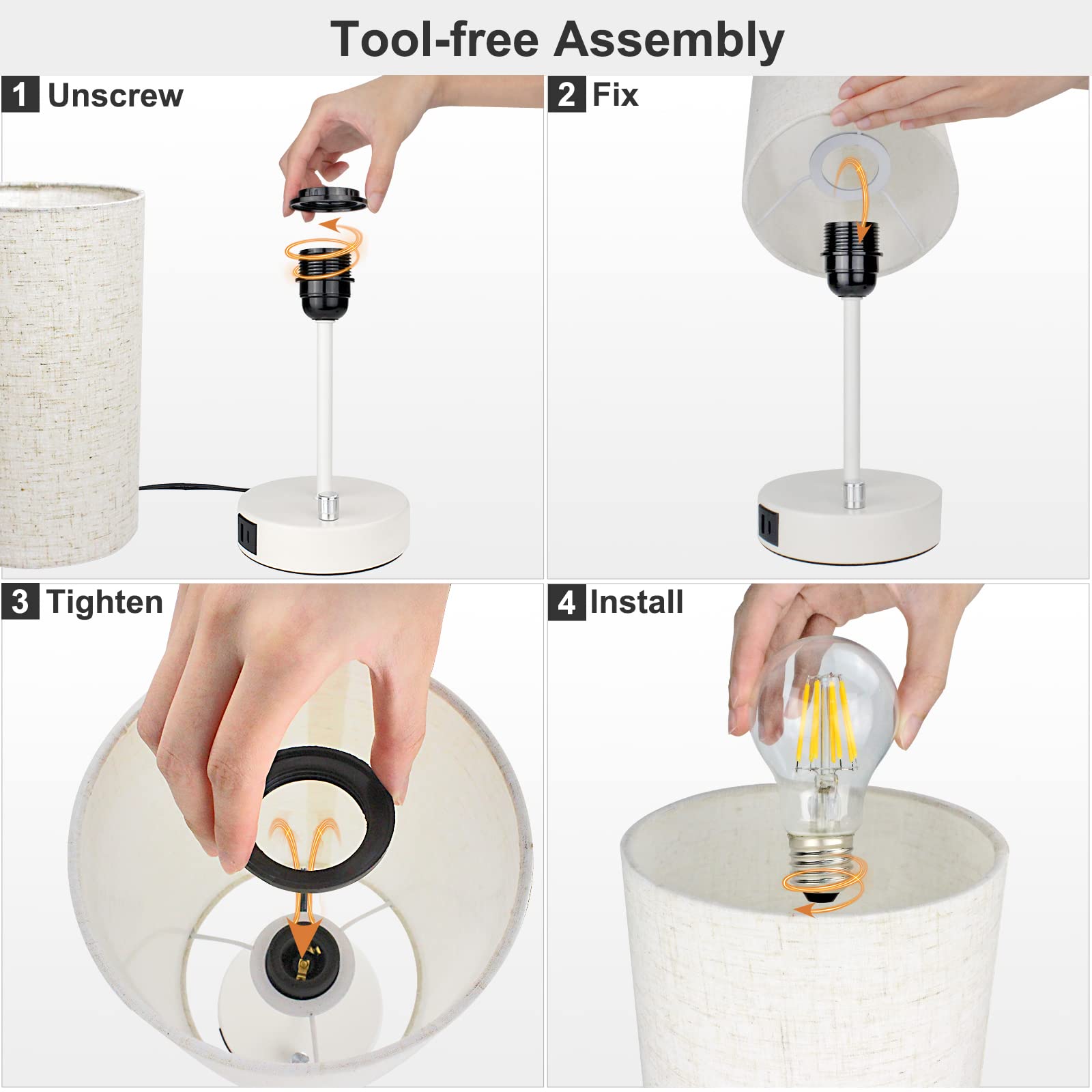 Tool-free Assembly

1 Unscrew

2 Fix

3 Tighten

4 Install