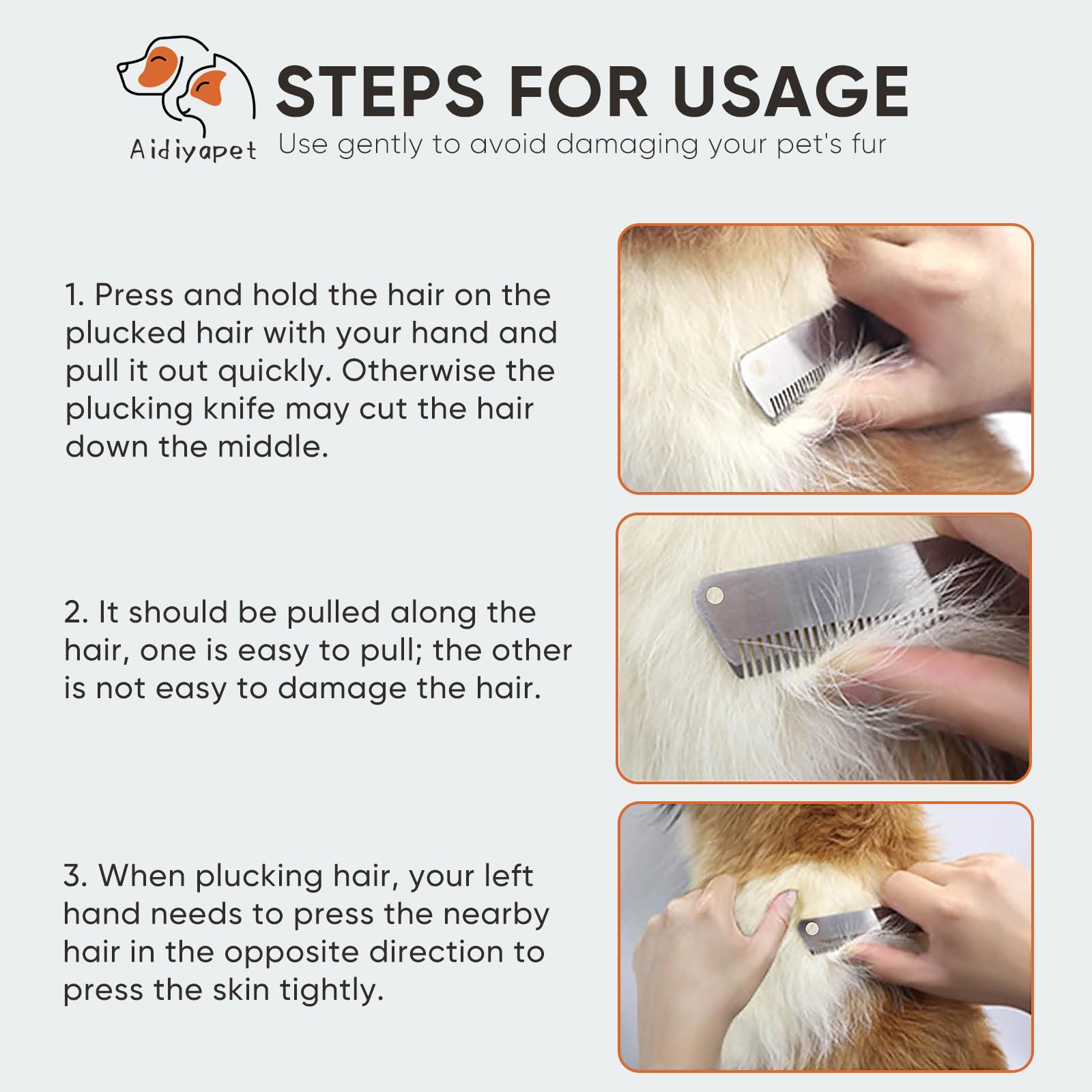 Aidiyapet

STEPS FOR USAGE

Use gently to avoid damaging your pet's fur

1. Press and hold the hair on the plucked hair with your hand and pull it out quickly. Otherwise the plucking knife may cut the hair down the middle.

2. It should be pulled along the hair, one is easy to pull; the other is not easy to damage the hair.

3. When plucking hair, your left hand needs to press the nearby hair in the opposite direction to press the skin tightly.