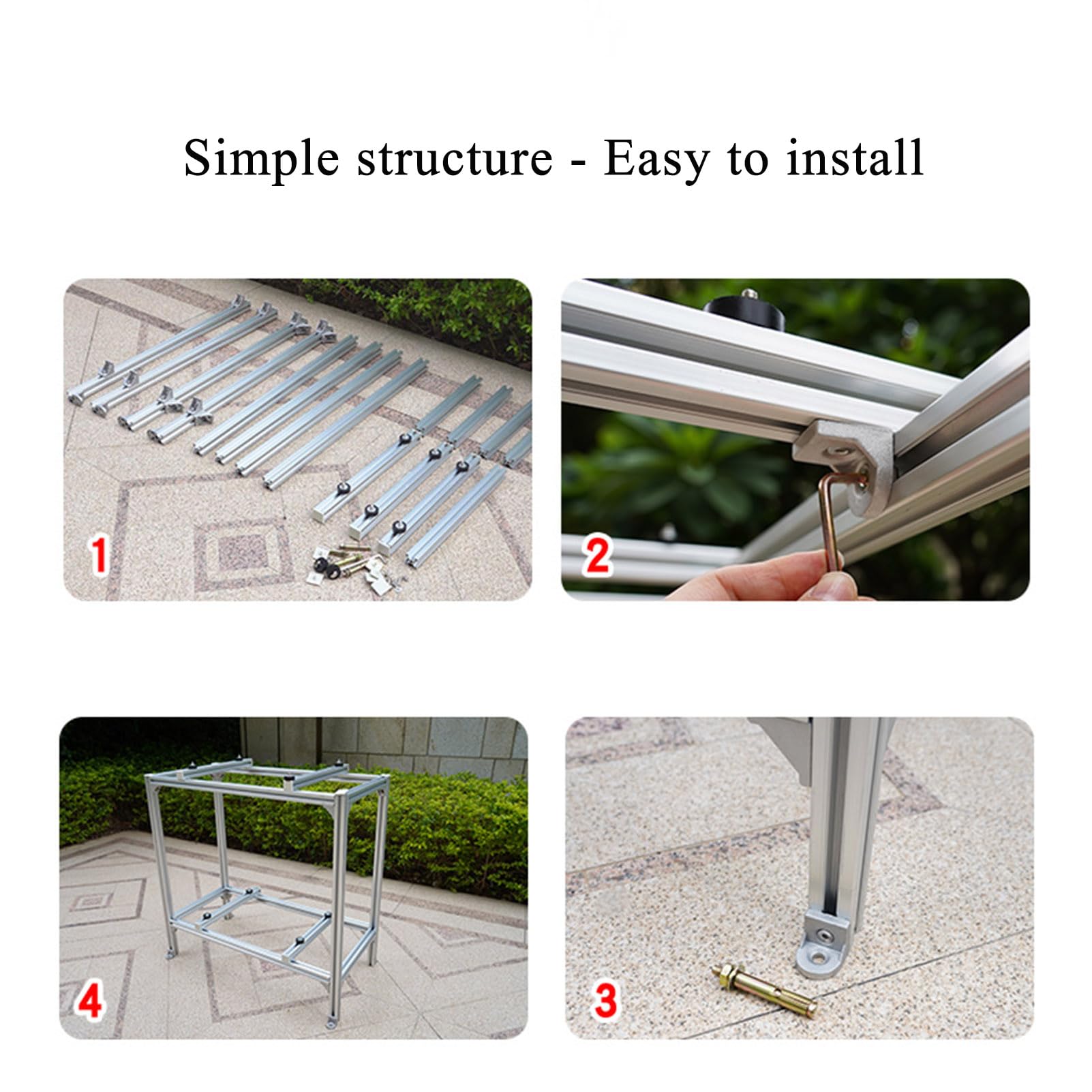 Simple structure - Easy to install

1

2

4

3