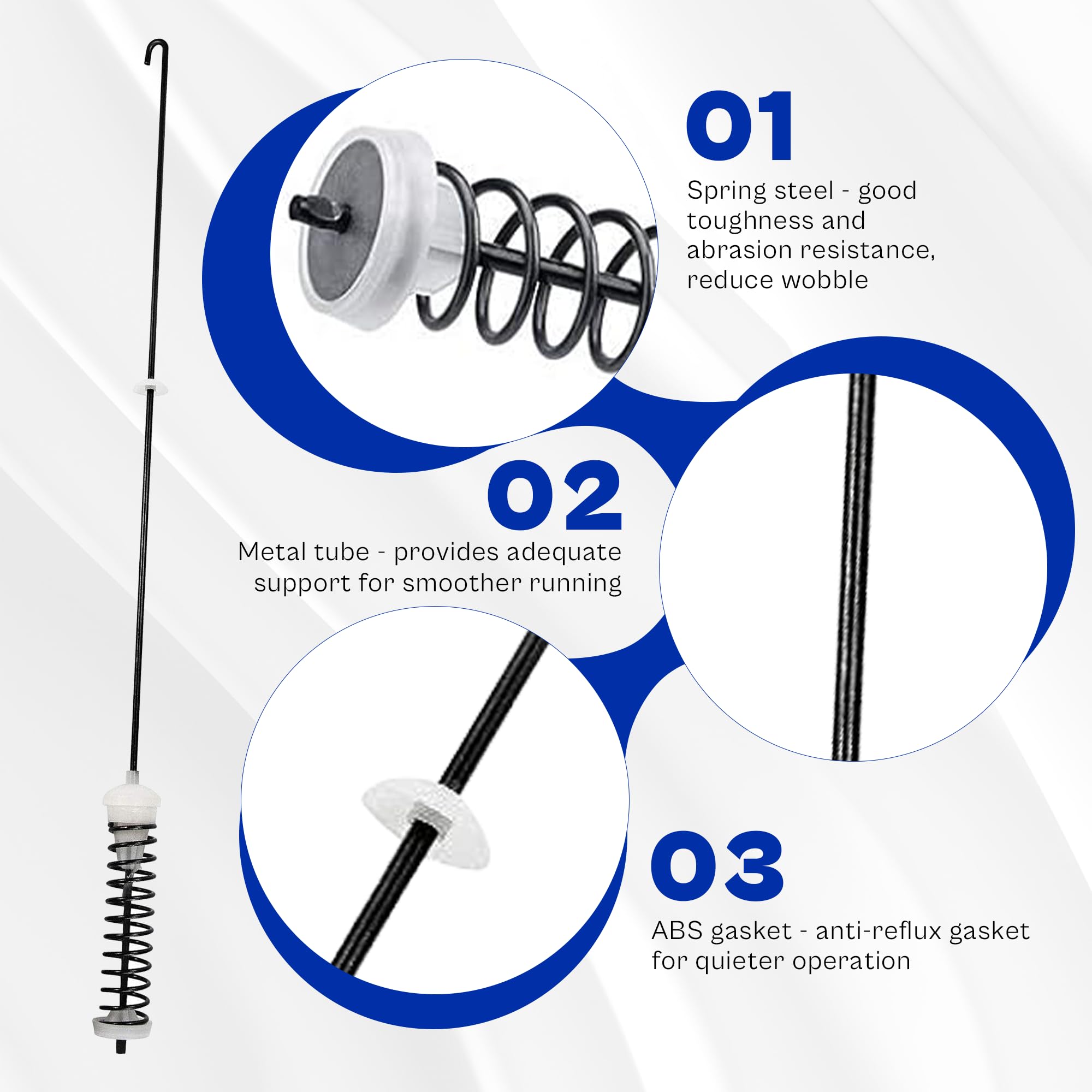 01

Spring steel - good toughness and abrasion resistance, reduce wobble

02

Metal tube - provides adequate support for smoother running

03

ABS gasket - anti-reflux gasket for quieter operation