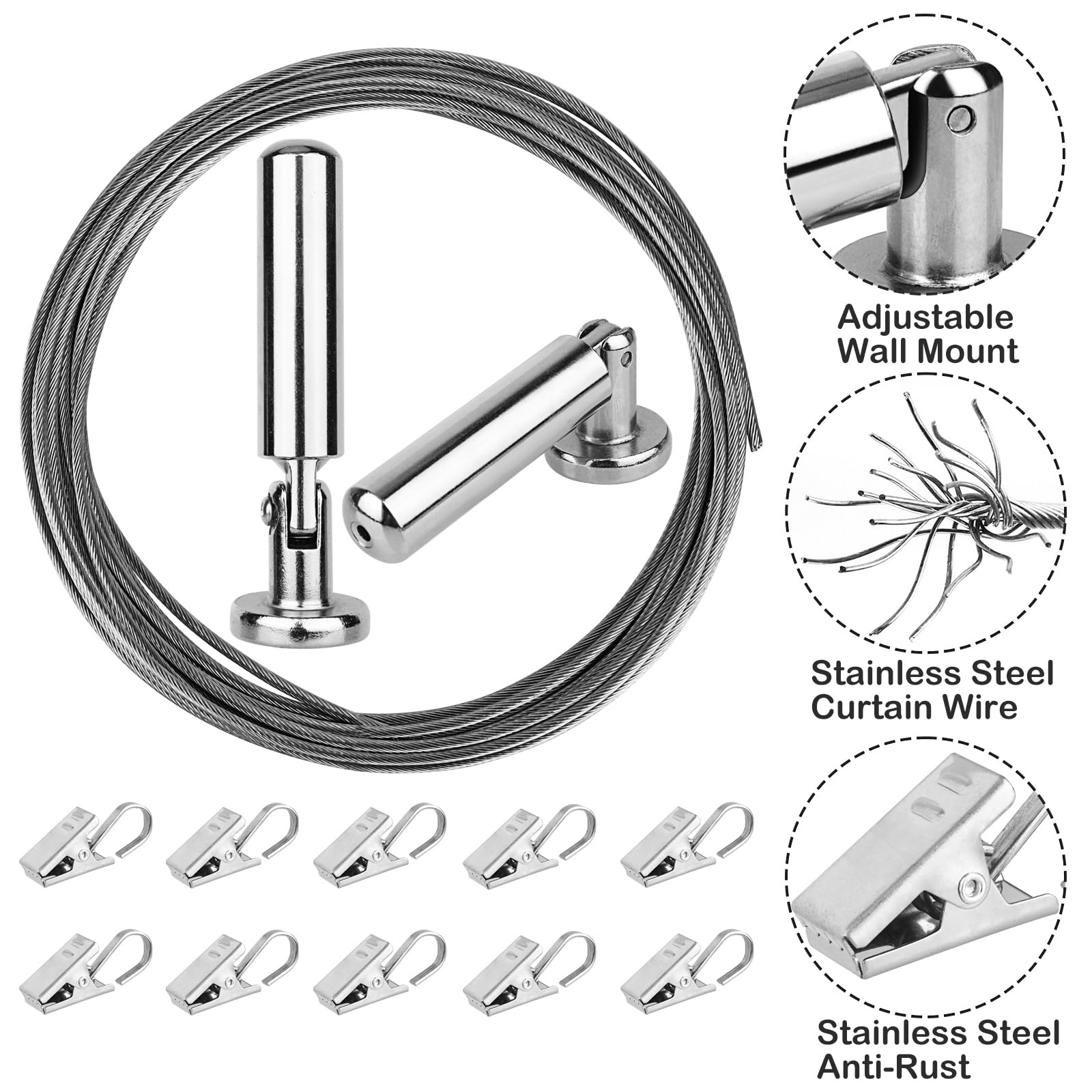 Adjustable Wall Mount

Stainless Steel Curtain Wire

Stainless Steel Anti-Rust