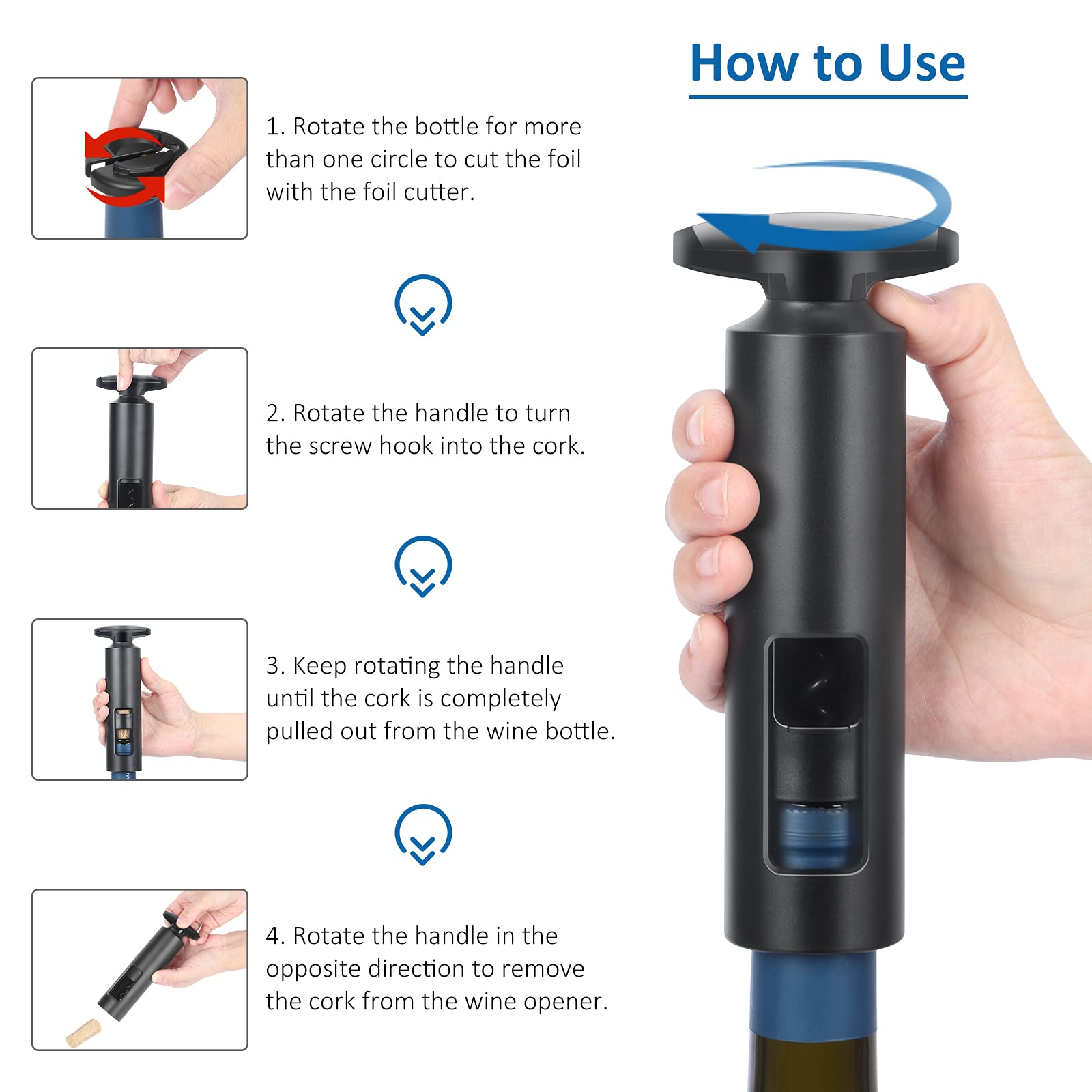 How to Use

1. Rotate the bottle for more than one circle to cut the foil with the foil cutter.

2. Rotate the handle to turn the screw hook into the cork.

3. Keep rotating the handle until the cork is completely pulled out from the wine bottle.

4. Rotate the handle in the opposite direction to remove the cork from the wine opener.