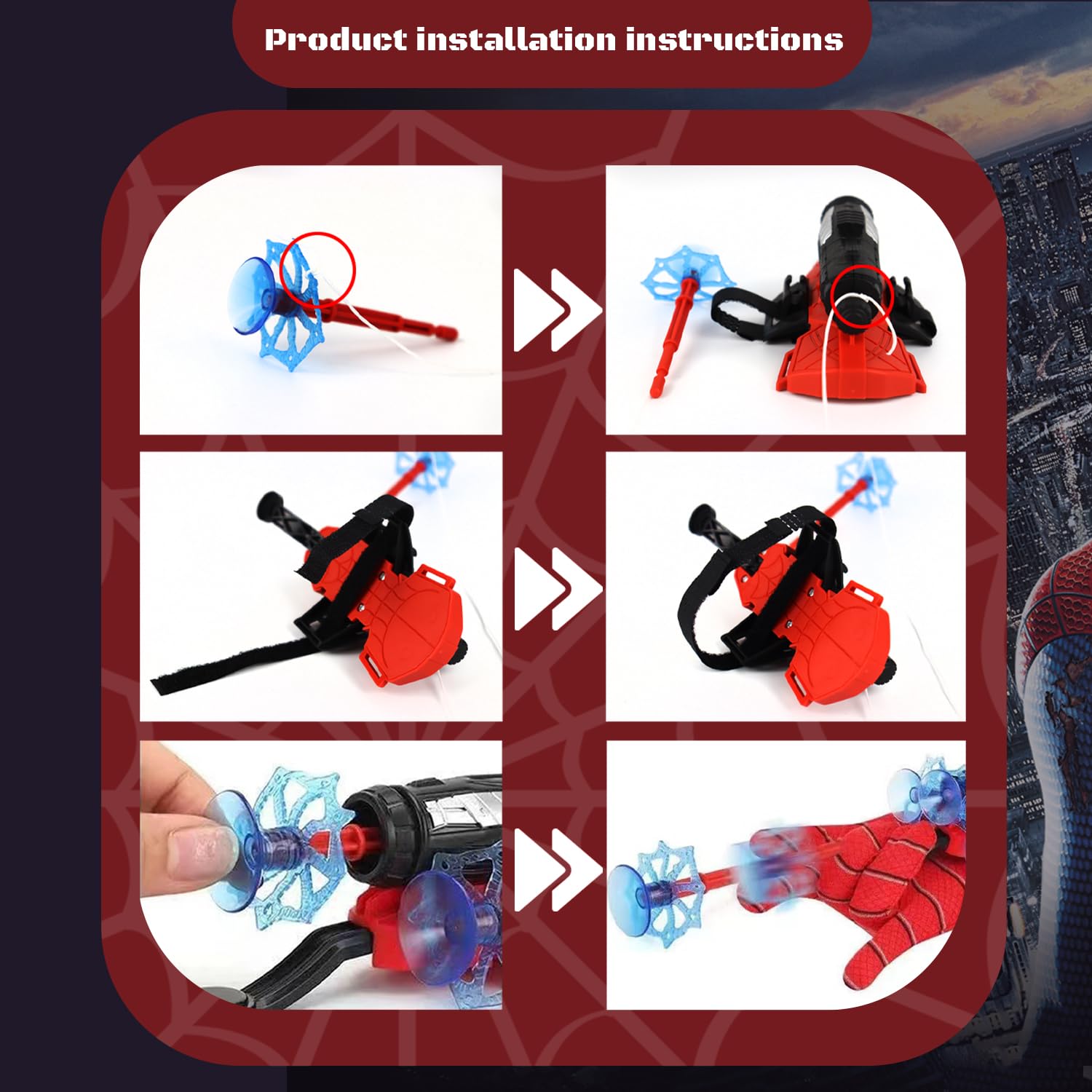 Product installation instructions