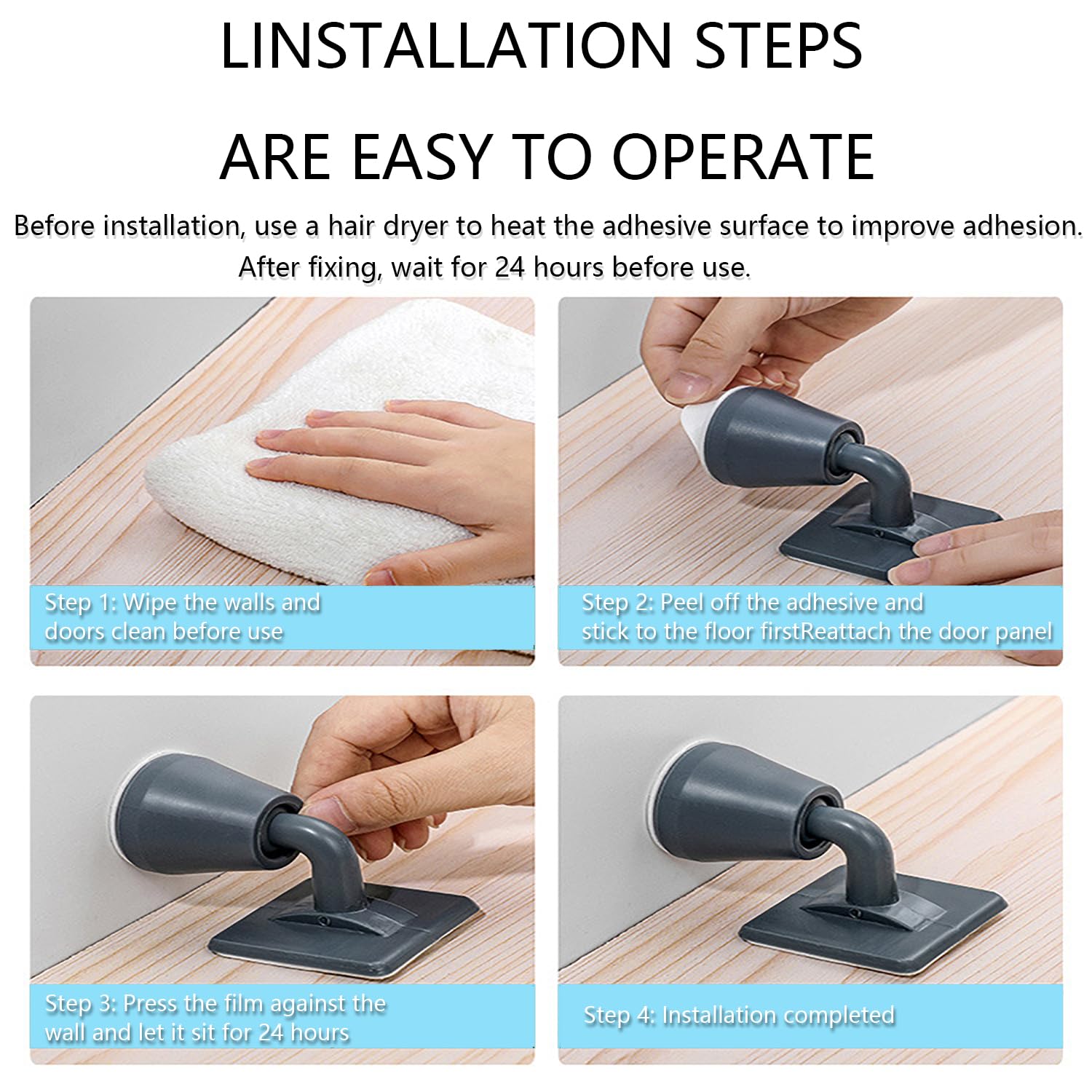 LINSTALLATION STEPS

ARE EASY TO OPERATE

Before installation, use a hair dryer to heat the adhesive surface to improve adhesion. After fixing, wait for 24 hours before use.

Step 1: Wipe the walls and doors clean before use

Step 2: Peel off the adhesive and stick to the floor firstReattach the door panel

Step 3: Press the film against the wall and let it sit for 24 hours

Step 4: Installation completed