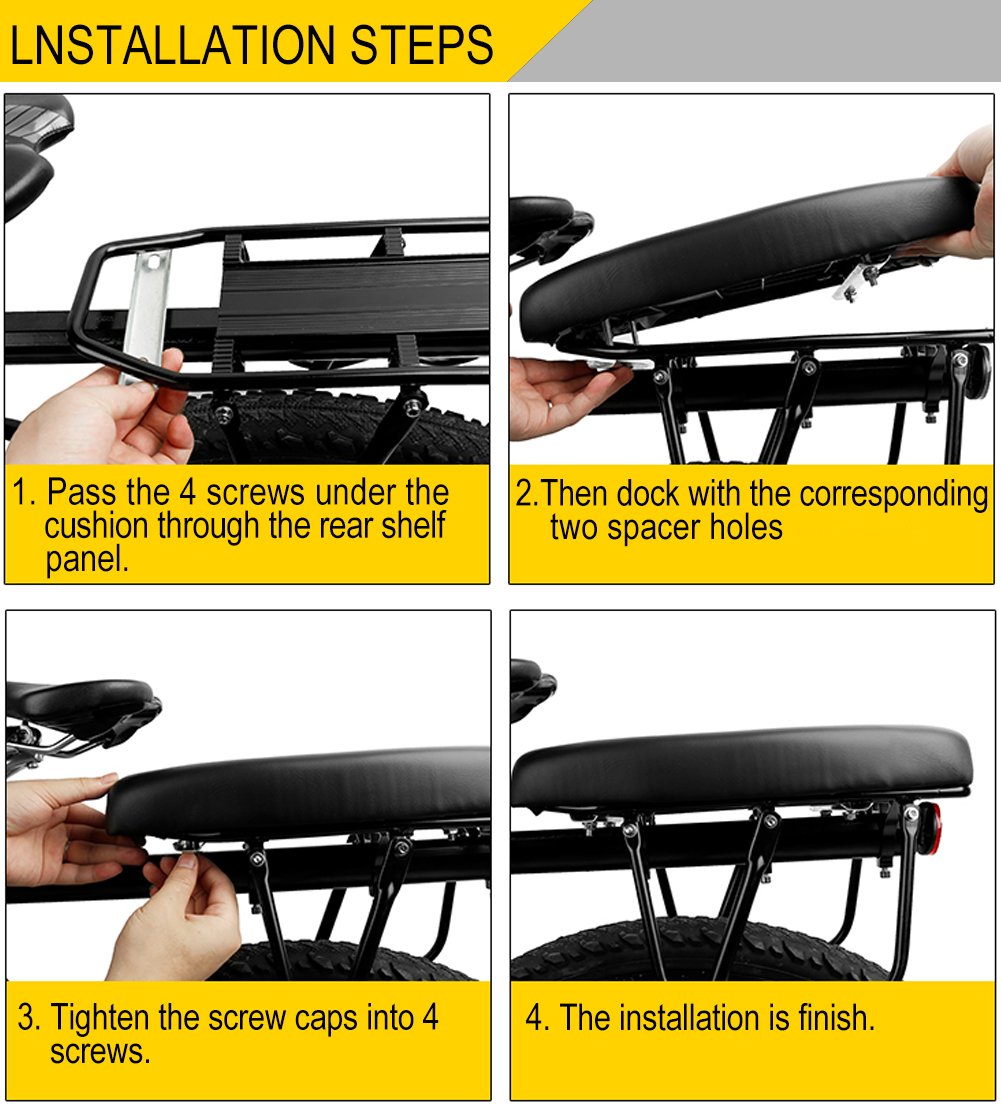 LNSTALLATION STEPS

1. Pass the 4 screws under the cushion through the rear shelf panel.

2.Then dock with the corresponding two spacer holes

3. Tighten the screw caps into 4 screws.

4. The installation is finish.