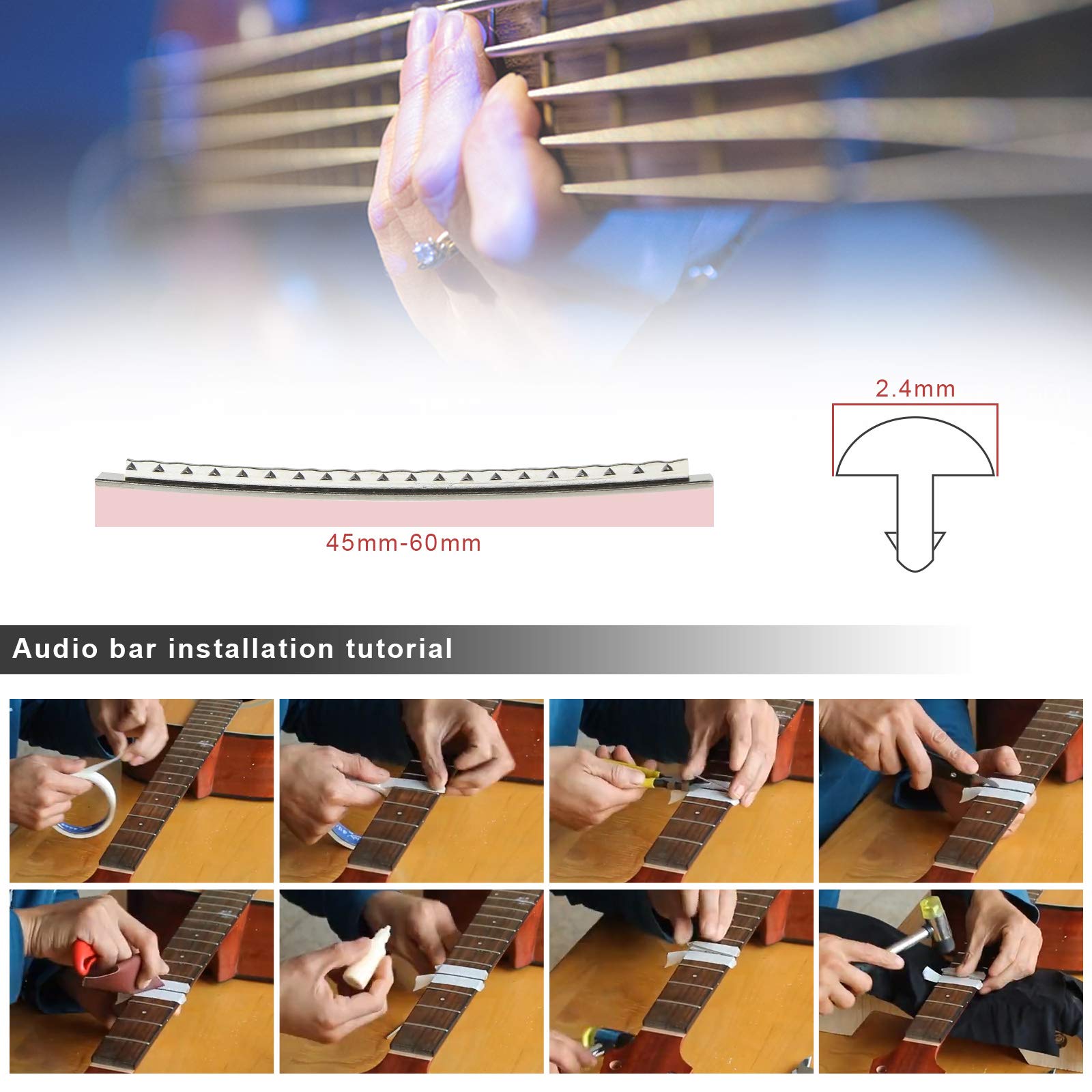 2.4mm

45mm-60mm

Audio bar installation tutorial