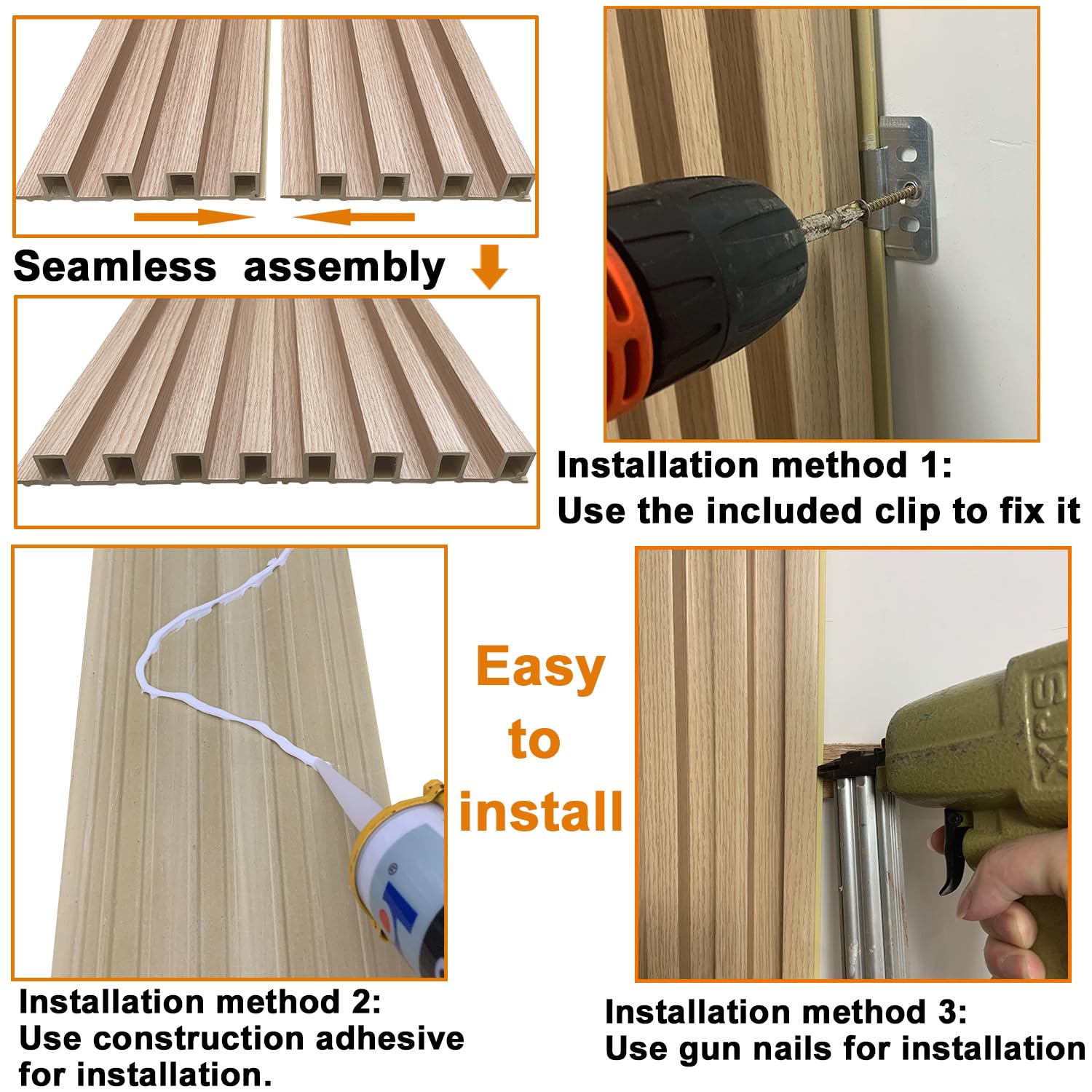 Seamless assembly

Installation method 1:
Use the included clip to fix it

Easy to install

Installation method 2:
Use construction adhesive for installation.

Installation method 3:
Use gun nails for installation