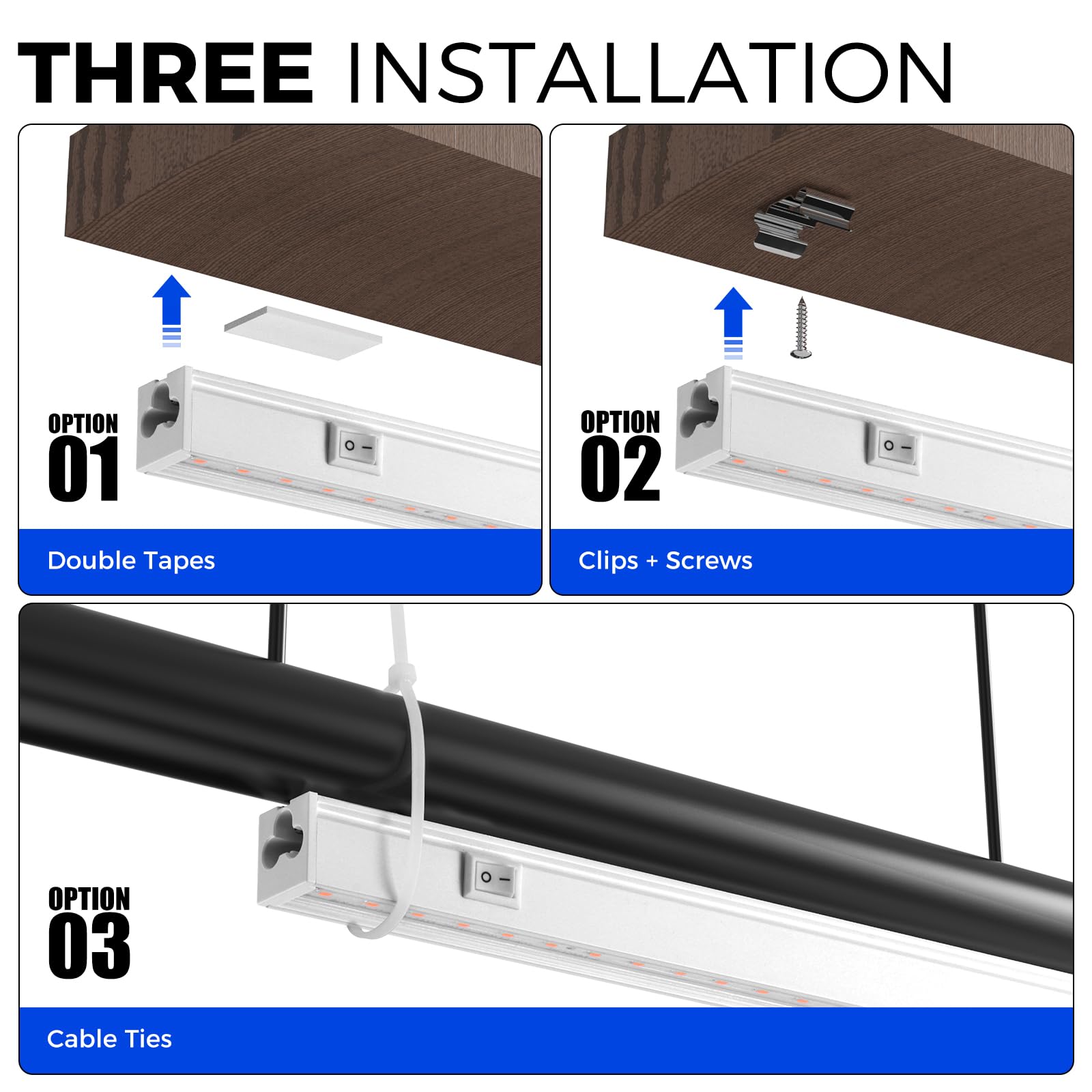 THREE INSTALLATION

OPTION
01

Double Tapes

OPTION
02

Clips + Screws

OPTION
03

Cable Ties