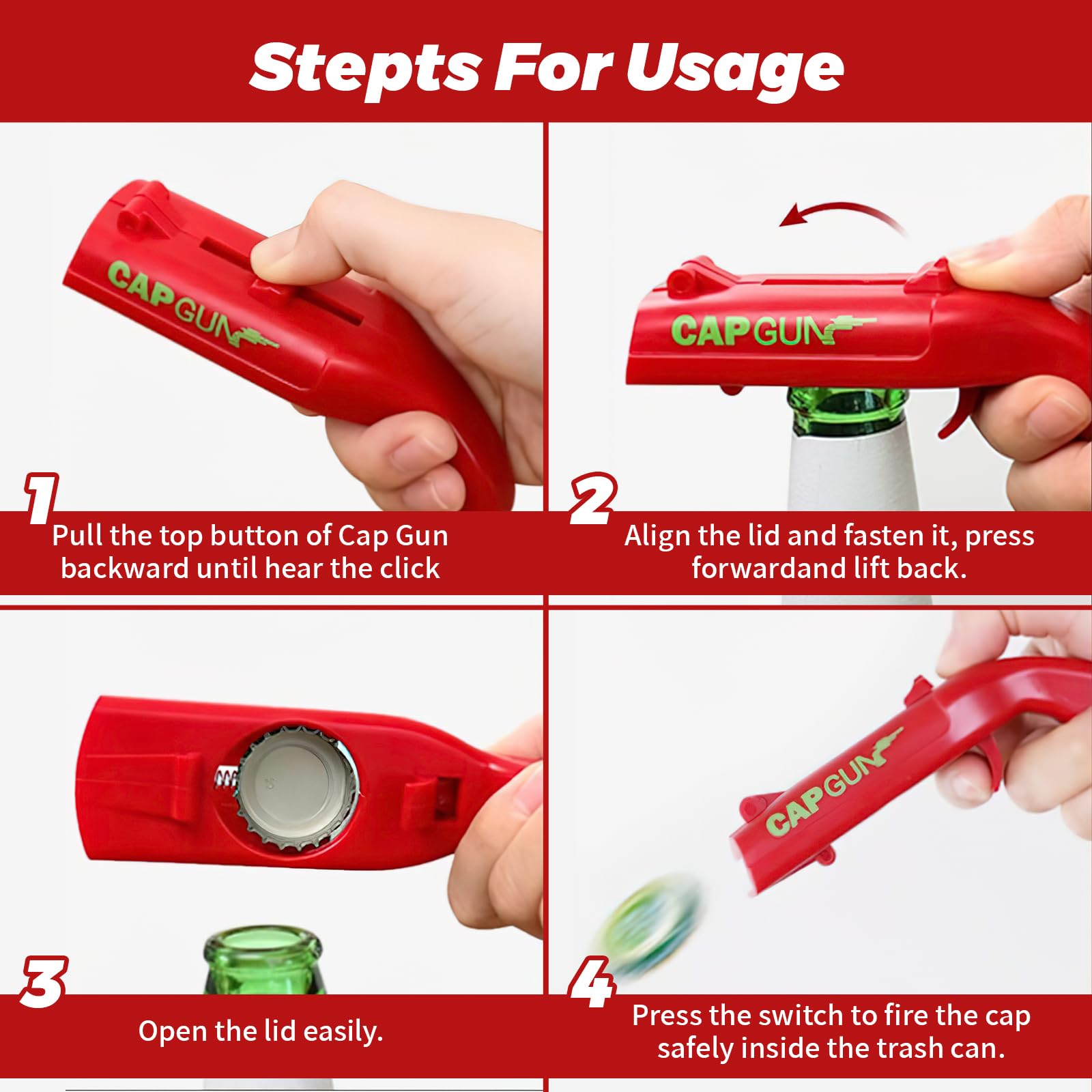 Stepts For Usage

CAPGUN

1
Pull the top button of Cap Gun backward until hear the click

CAPGUN

2
Align the lid and fasten it, press forwardand lift back.

3
Open the lid easily.

CAPGUN

4
Press the switch to fire the cap safely inside the trash can.