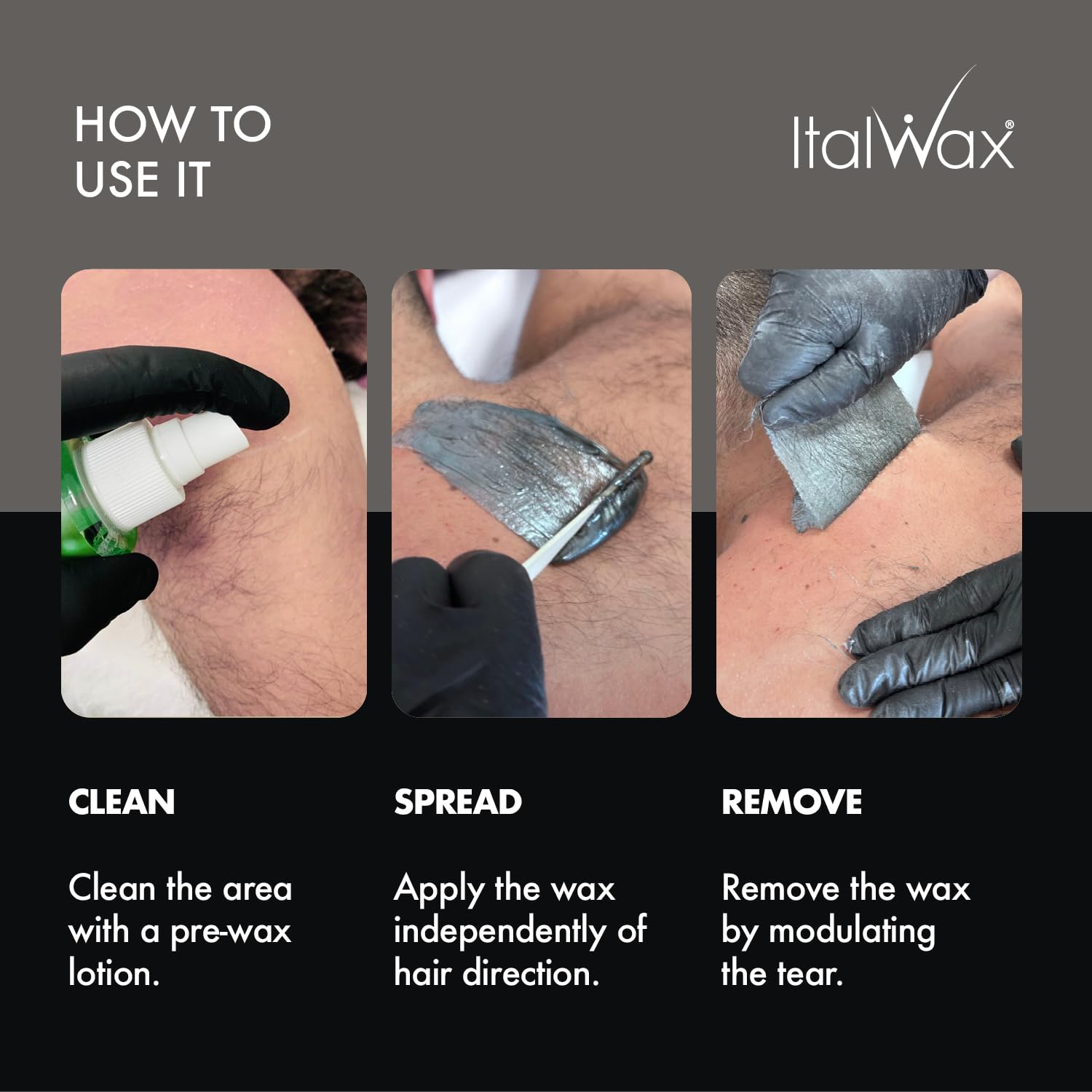 HOW TO USE IT

ItalWax®

CLEAN

Clean the area with a pre-wax lotion.

SPREAD

Apply the wax independently of hair direction.

REMOVE

Remove the wax by modulating the tear.