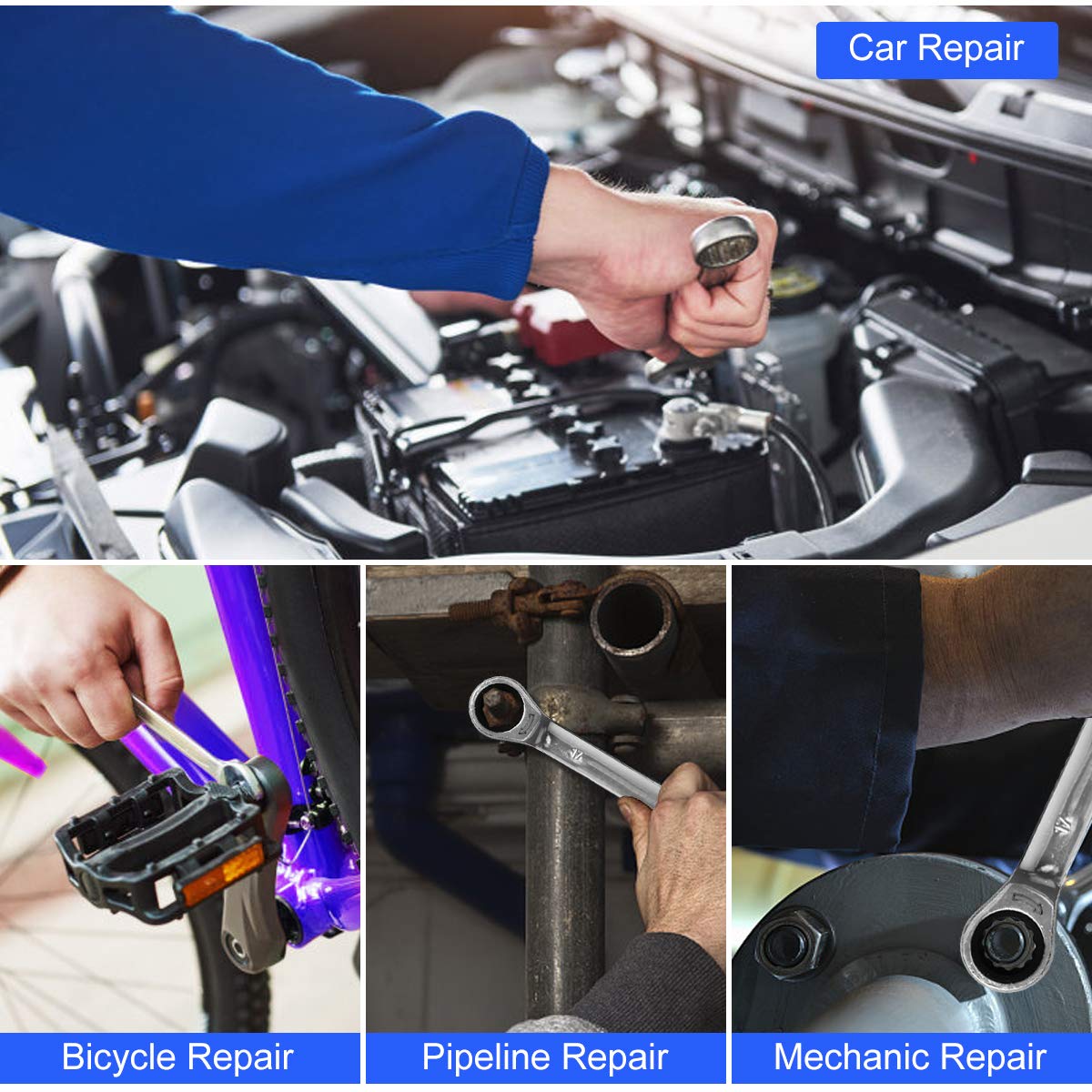 Car Repair

Bicycle Repair

Pipeline Repair

Mechanic Repair