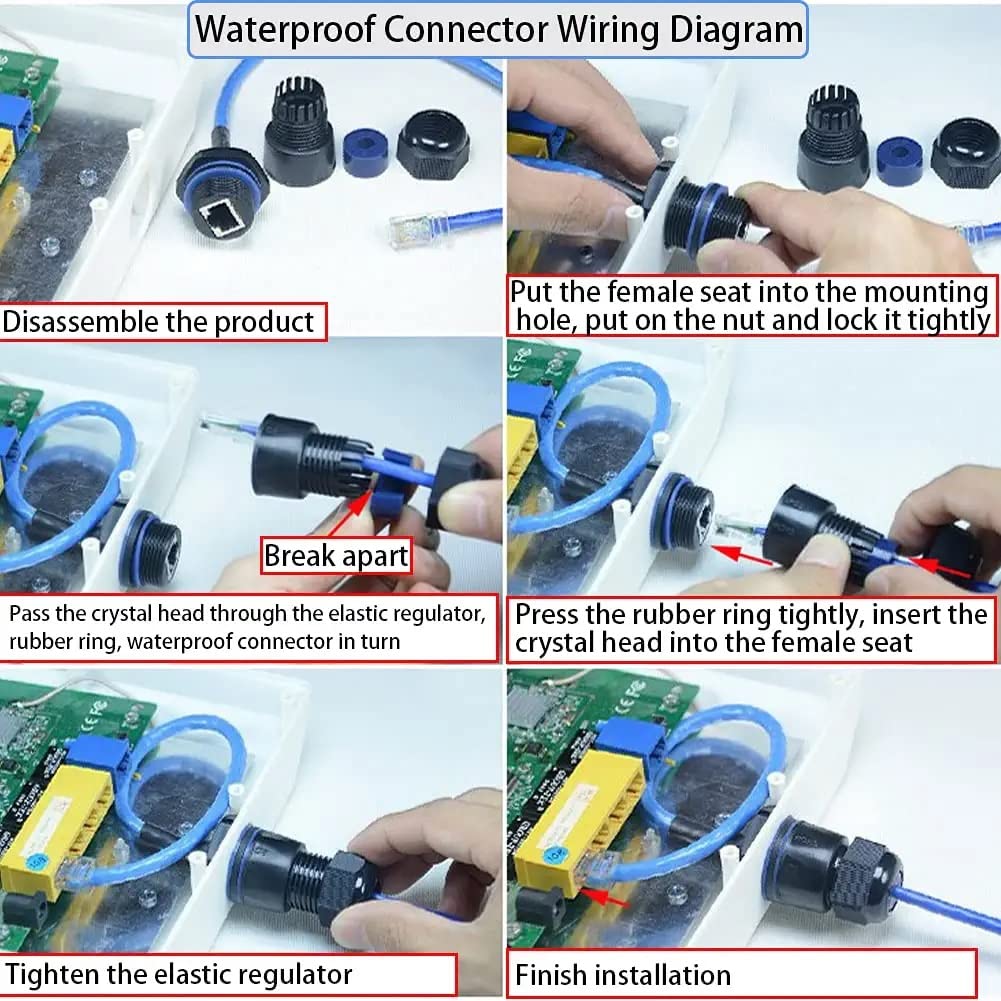 Waterproof Connector Wiring Diagram

Disassemble the product

Put the female seat into the mounting hole, put on the nut and lock it tightly

Break apart

Pass the crystal head through the elastic regulator, rubber ring, waterproof connector in turn

Press the rubber ring tightly, insert the crystal head into the female seat

Tighten the elastic regulator

Finish installation