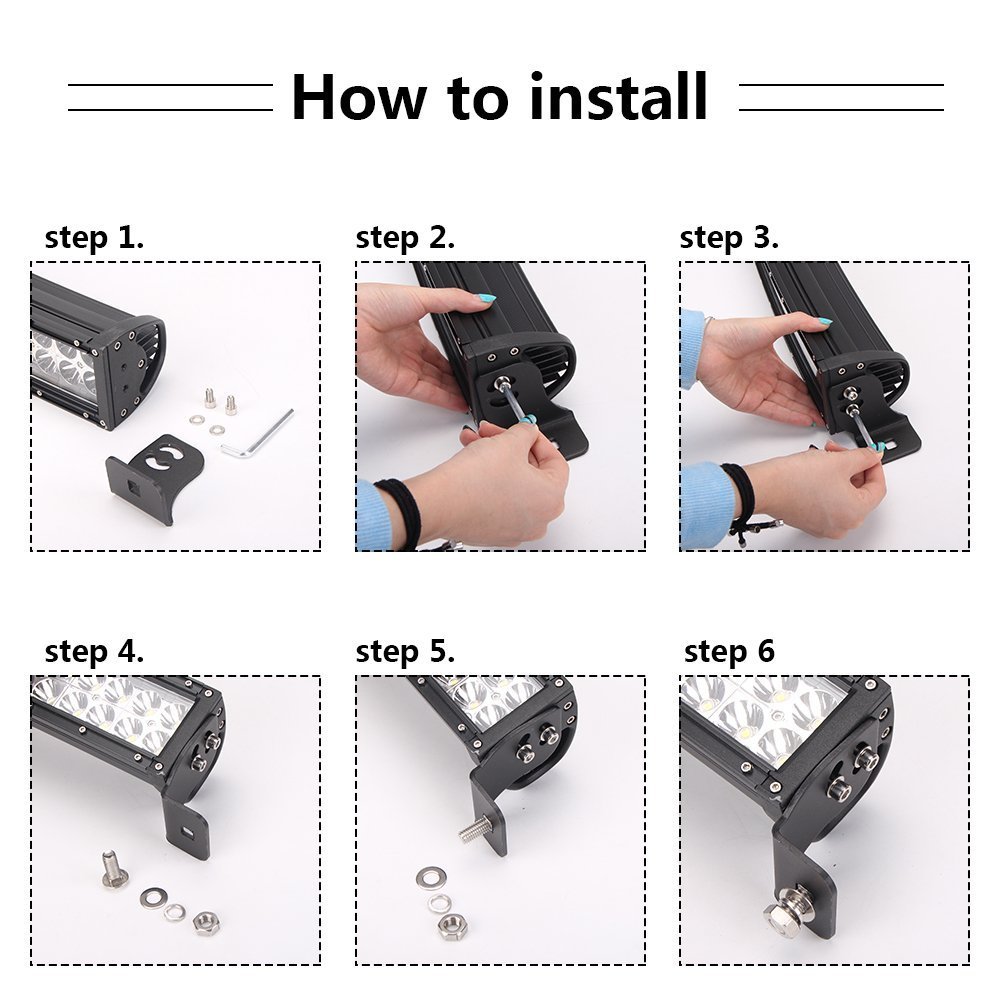 How to install

step 1.

step 2.

step 3.

step 4.

step 5.

step 6