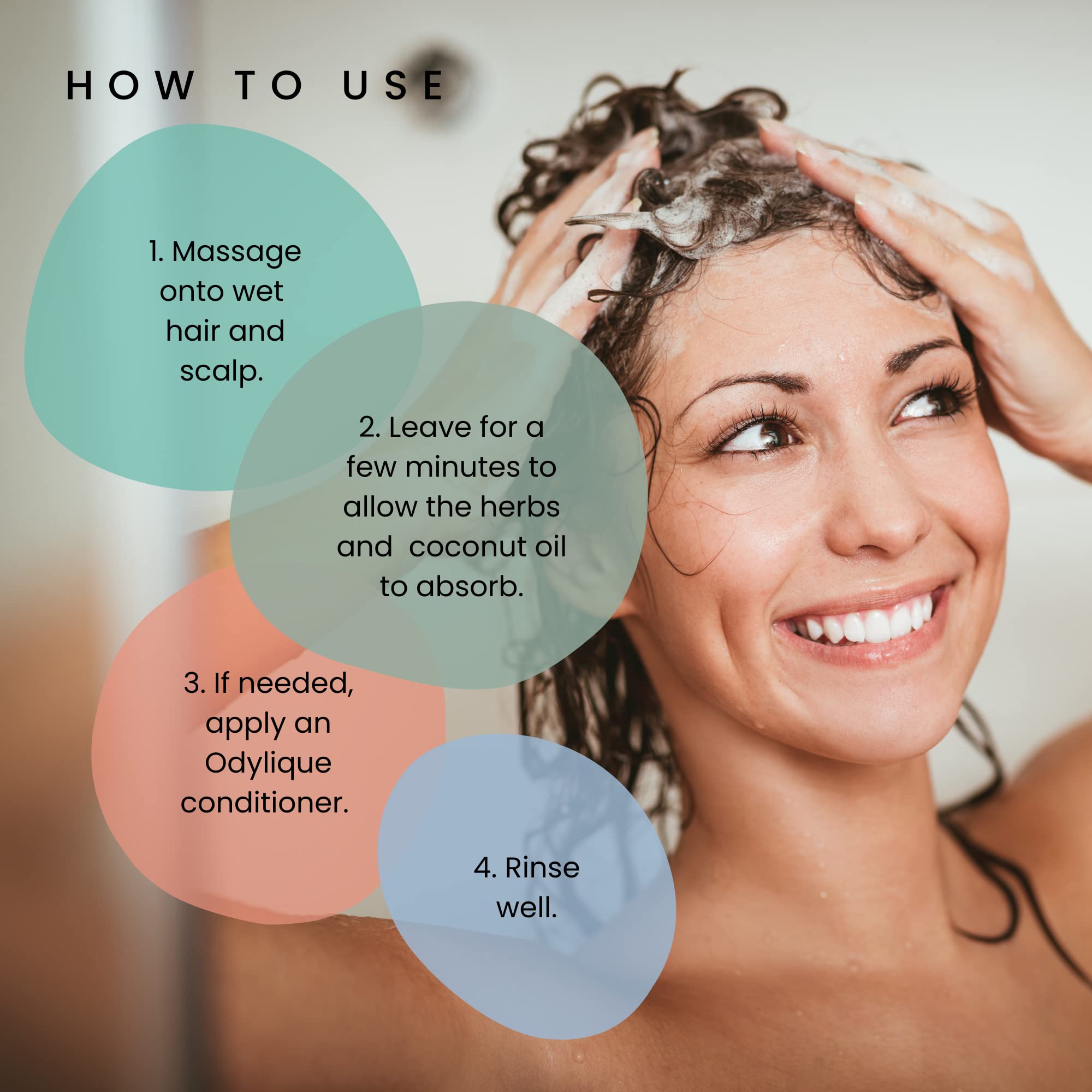 HOW TO USE

1. Massage onto wet hair and scalp.

2. Leave for a few minutes to allow the herbs and coconut oil to absorb.

3. If needed, apply an Odylique conditioner.

4. Rinse well.