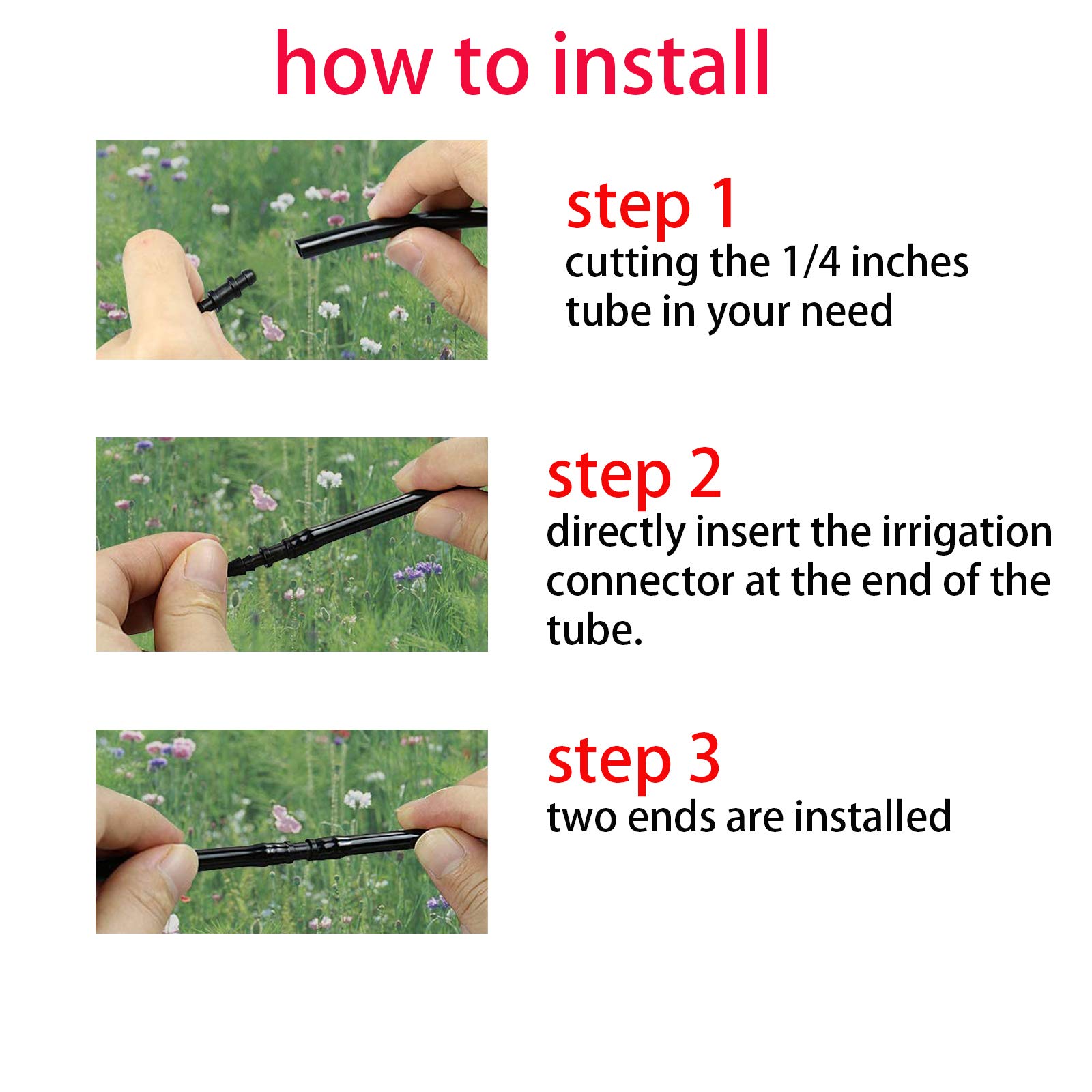 how to install

step 1
cutting the 1/4 inches tube in your need

step 2
directly insert the irrigation connector at the end of the tube.

step 3
two ends are installed