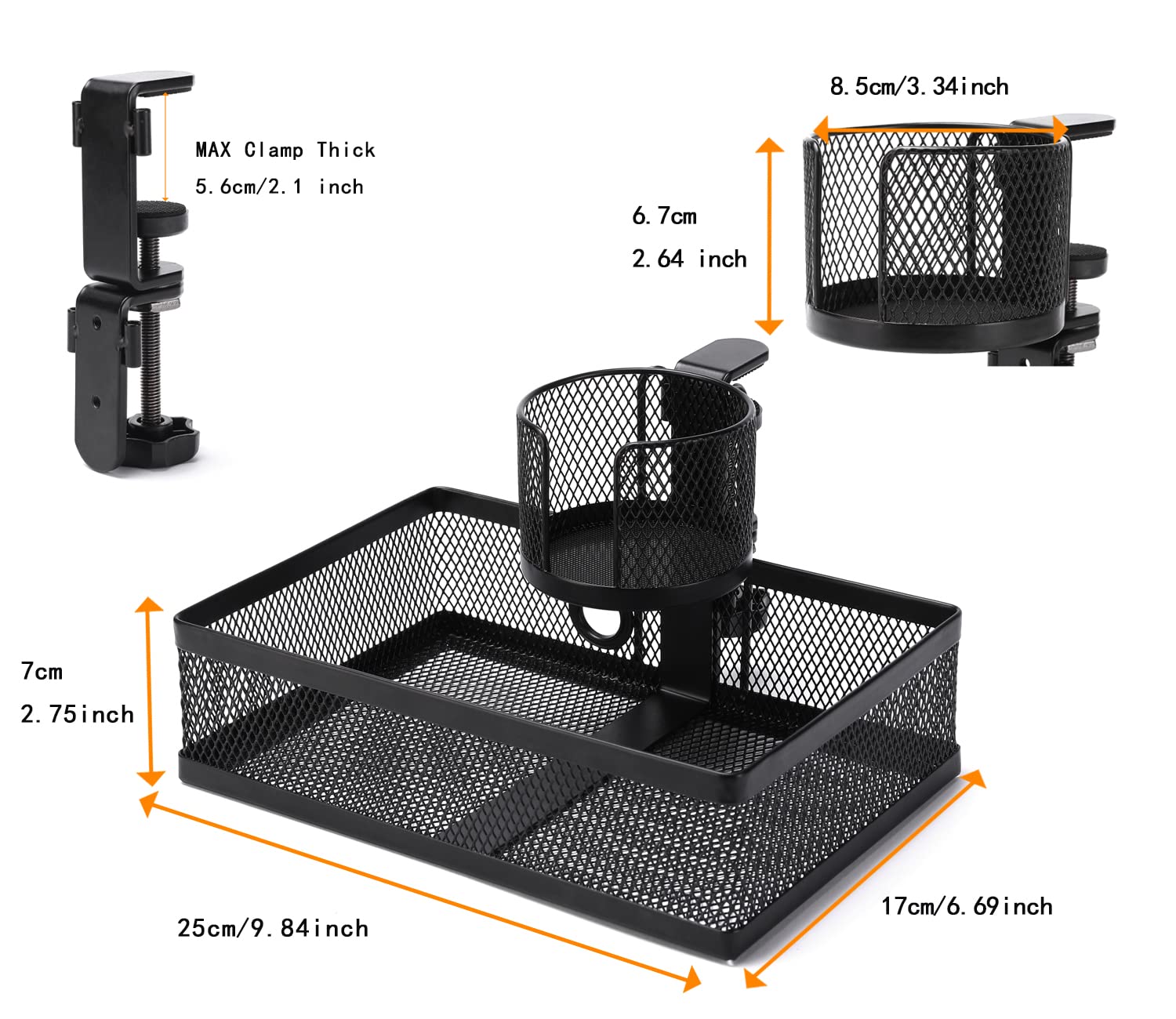 MAX Clamp Thick
5.6cm/2.1 inch

8.5cm/3.34inch

6.7cm
2.64 inch

7cm
2.75inch

25cm/9.84inch

17cm/6.69inch