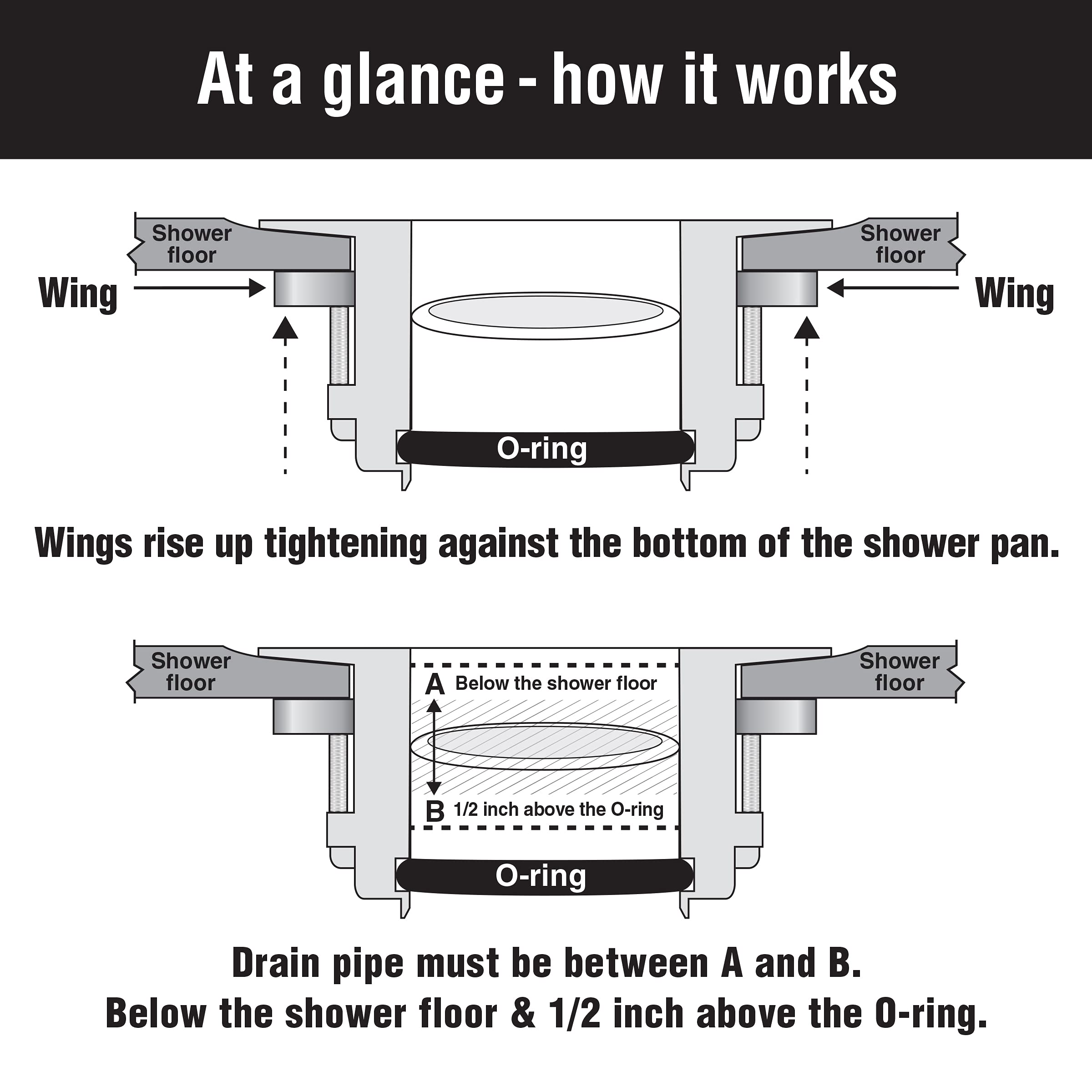 At a glance - how it works

Shower floor

Shower floor

Wing

Wing

O-ring

Wings rise up tightening against the bottom of the shower pan.

Shower floor

Shower floor

A Below the shower floor

B 1/2 inch above the O-ring

O-ring

Drain pipe must be between A and B.
Below the shower floor & 1/2 inch above the O-ring.