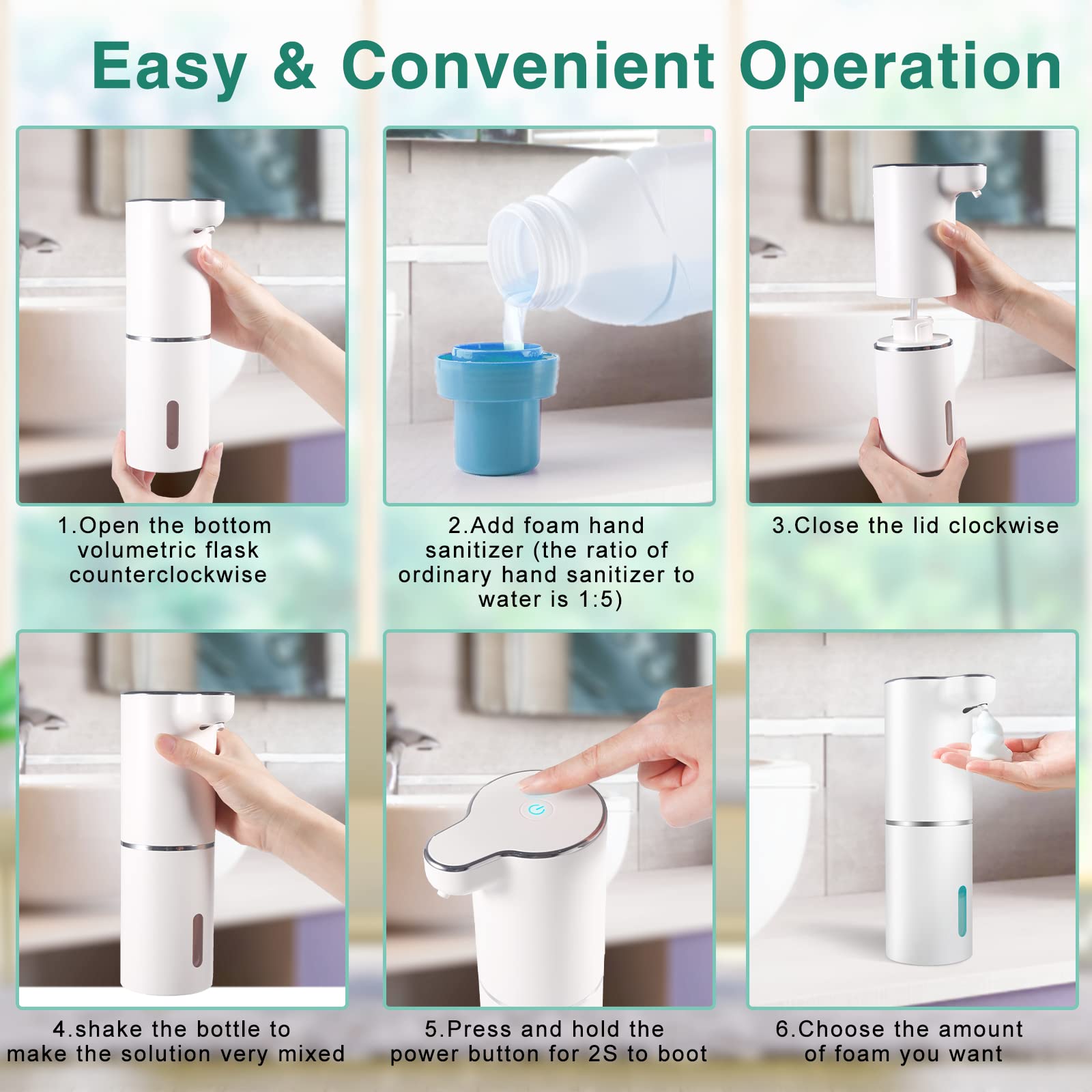 Easy & Convenient Operation

1.Open the bottom volumetric flask counterclockwise

2.Add foam hand sanitizer (the ratio of ordinary hand sanitizer to water is 1:5)

3.Close the lid clockwise

4.shake the bottle to make the solution very mixed

5.Press and hold the power button for 2S to boot

6.Choose the amount of foam you want