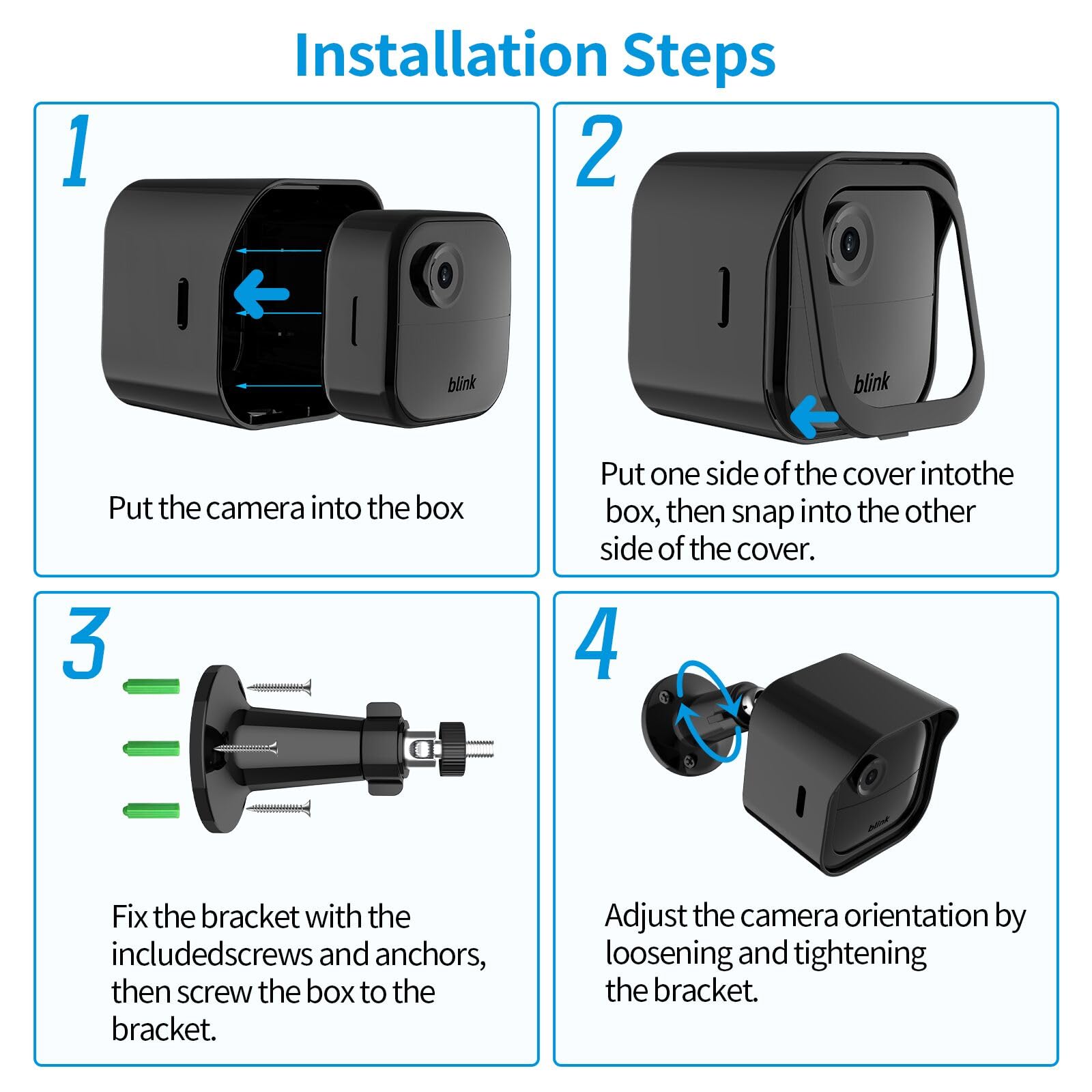 Installation Steps

1

blink

Put the camera into the box

2

blink

Put one side of the cover intothe box, then snap into the other side of the cover.

3

Fix the bracket with the includedscrews and anchors, then screw the box to the bracket.

4

blink

Adjust the camera orientation by loosening and tightening the bracket.