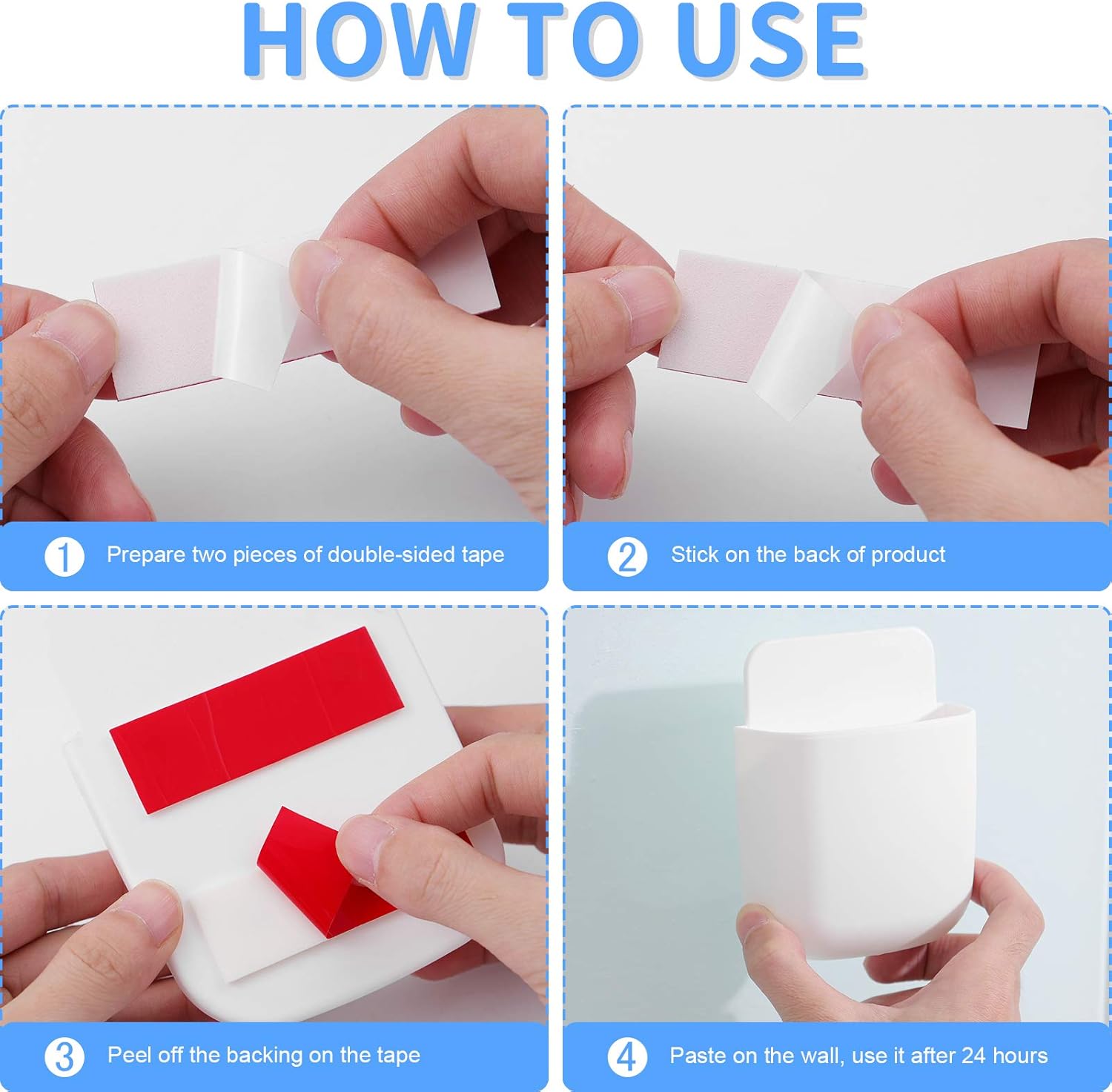 HOW TO USE

1 Prepare two pieces of double-sided tape

2 Stick on the back of product

3 Peel off the backing on the tape

4 Paste on the wall, use it after 24 hours