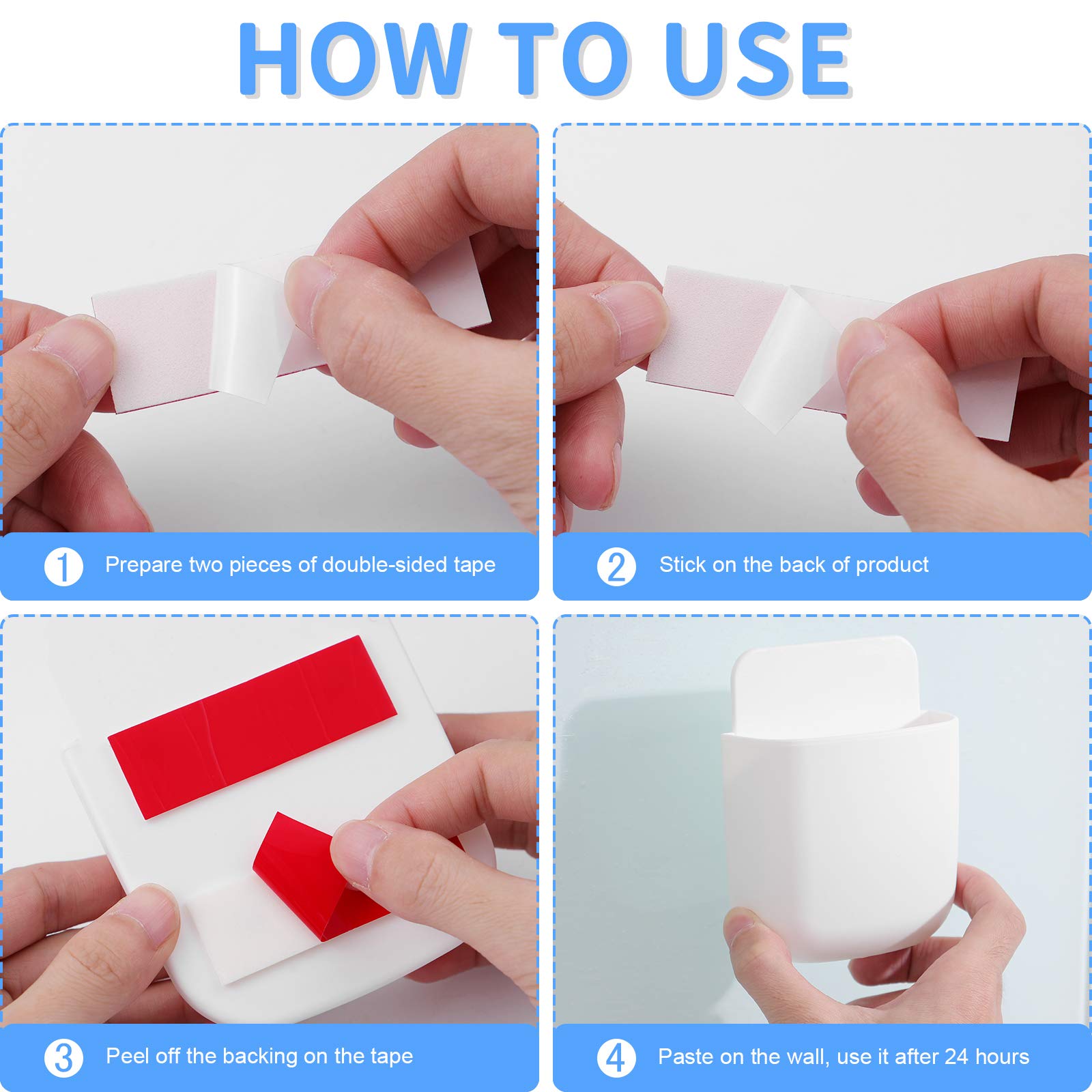 HOW TO USE

1 Prepare two pieces of double-sided tape

2 Stick on the back of product

3 Peel off the backing on the tape

4 Paste on the wall, use it after 24 hours