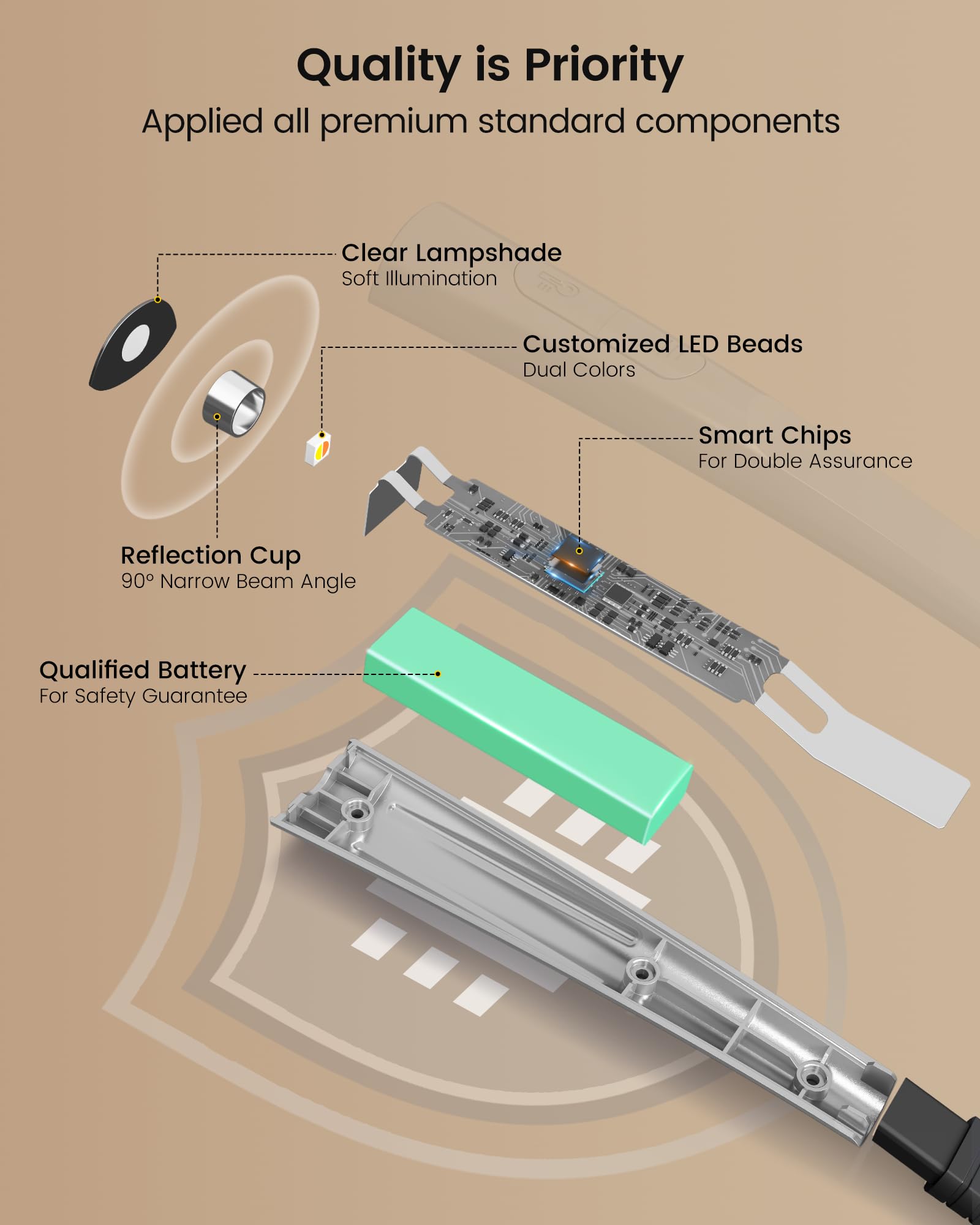 Quality is Priority
Applied all premium standard components

Clear Lampshade
Soft Illumination

Customized LED Beads
Dual Colors

Smart Chips
For Double Assurance

Reflection Cup
90° Narrow Beam Angle

Qualified Battery
For Safety Guarantee