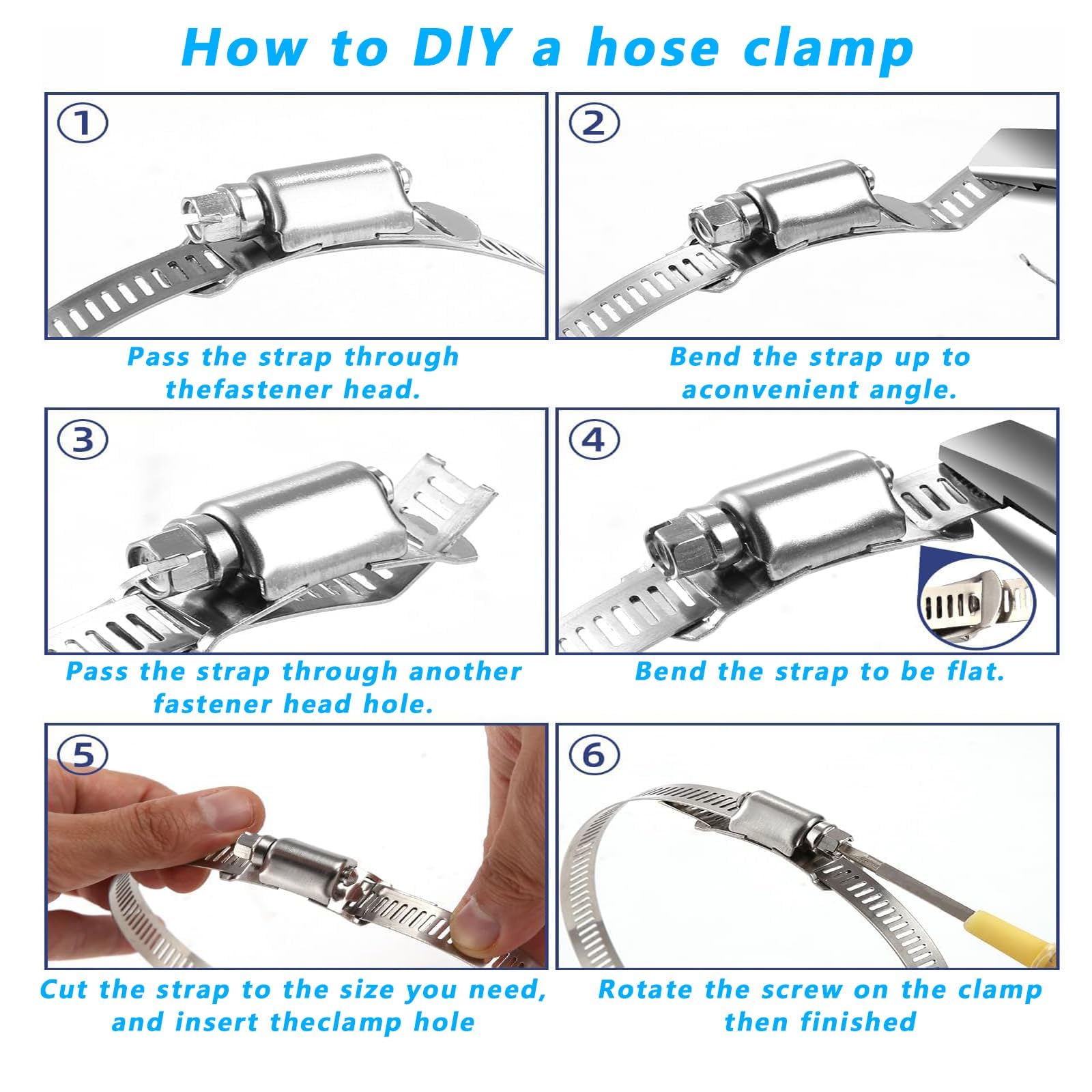 How to DIY a hose clamp

①

Pass the strap through thefastener head.

②

Bend the strap up to aconvenient angle.

③

Pass the strap through another fastener head hole.

④

Bend the strap to be flat.

⑤

Cut the strap to the size you need, and insert theclamp hole

⑥

Rotate the screw on the clamp then finished