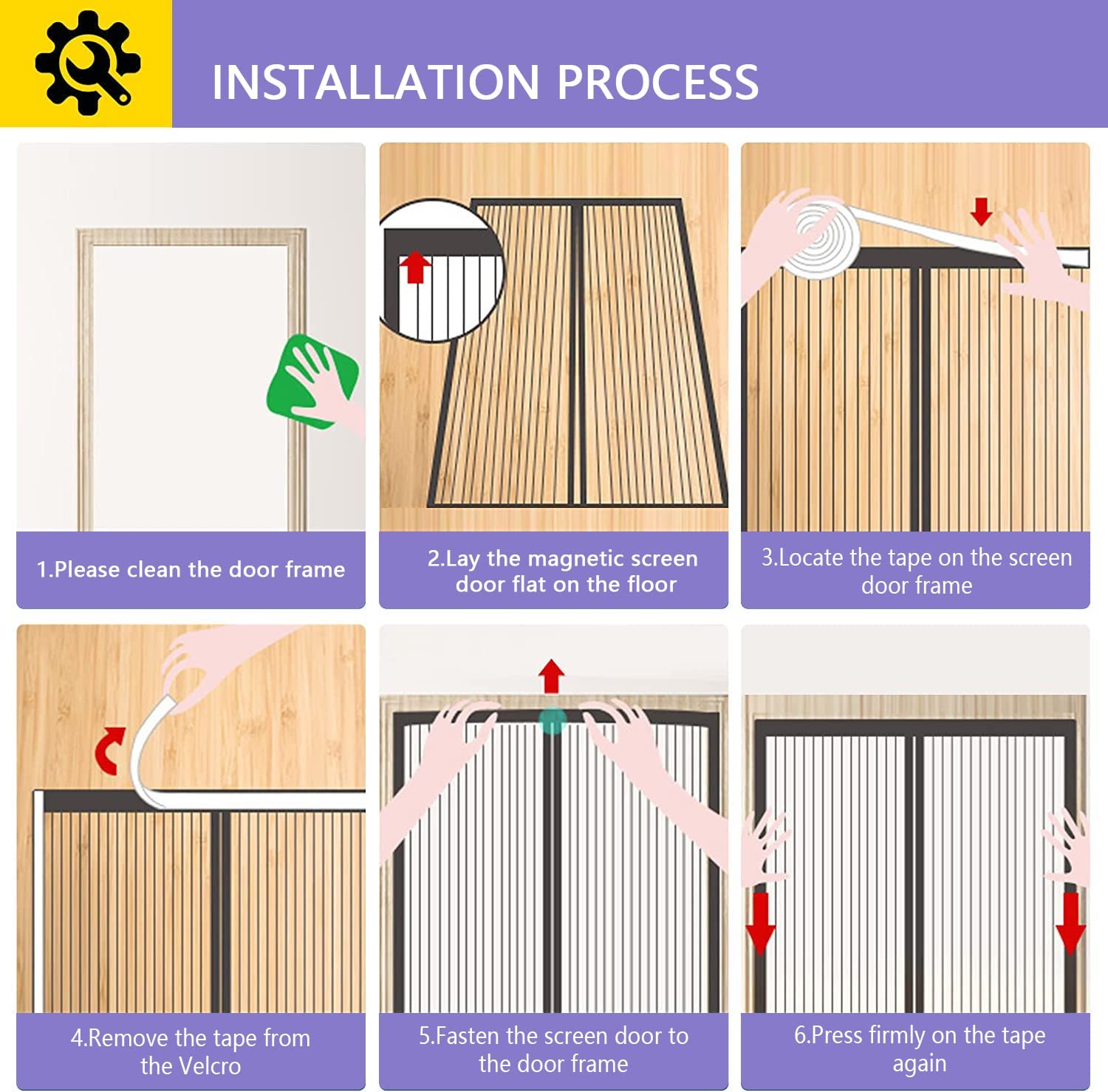 INSTALLATION PROCESS

1.Please clean the door frame

2.Lay the magnetic screen door flat on the floor

3.Locate the tape on the screen door frame

4.Remove the tape from the Velcro

5.Fasten the screen door to the door frame

6.Press firmly on the tape again